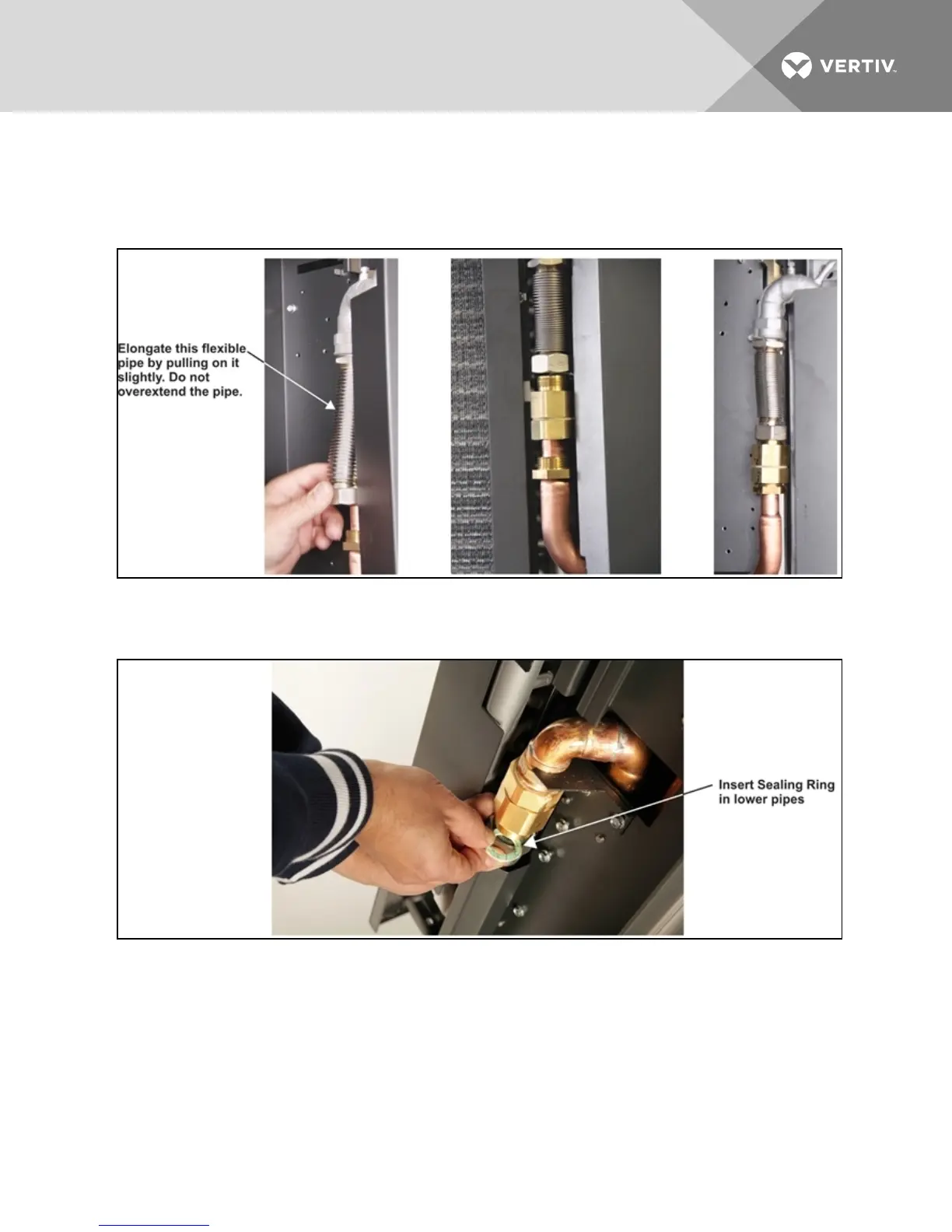 VERTIV.

Elongate this flexible pipe by pulling on it slightly. Do not overextend the pipe.

Insert Sealing Ring in lower pipes