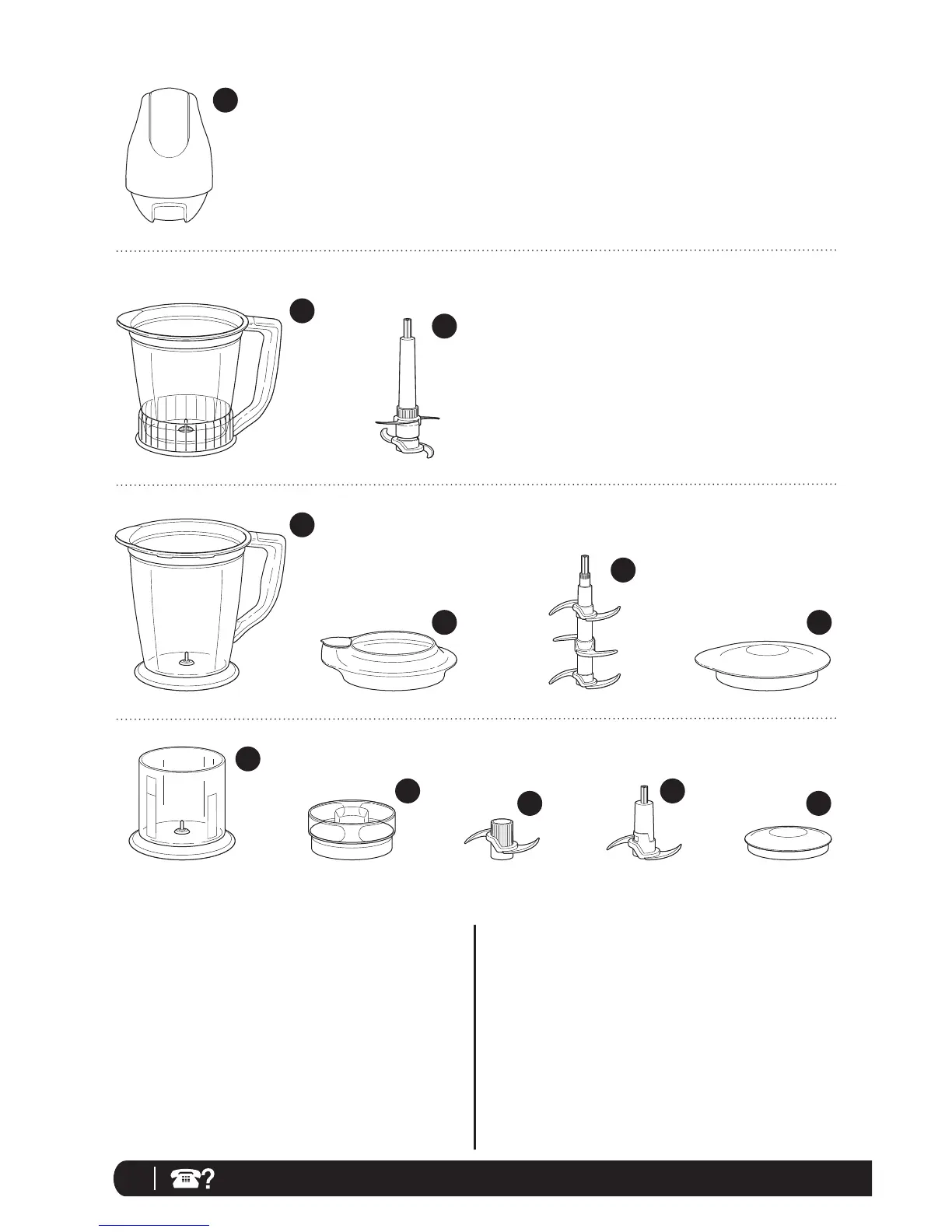 ?