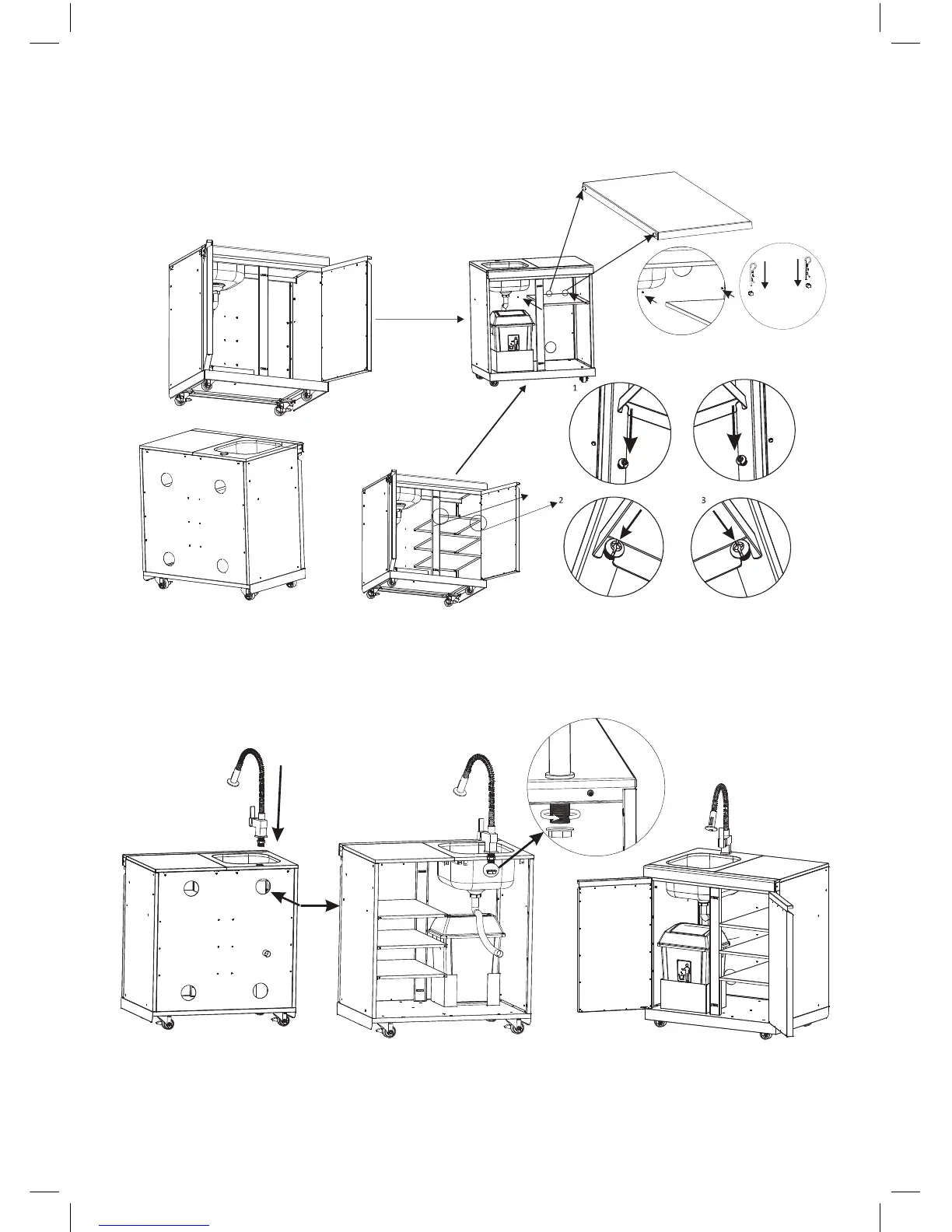 1

2

3