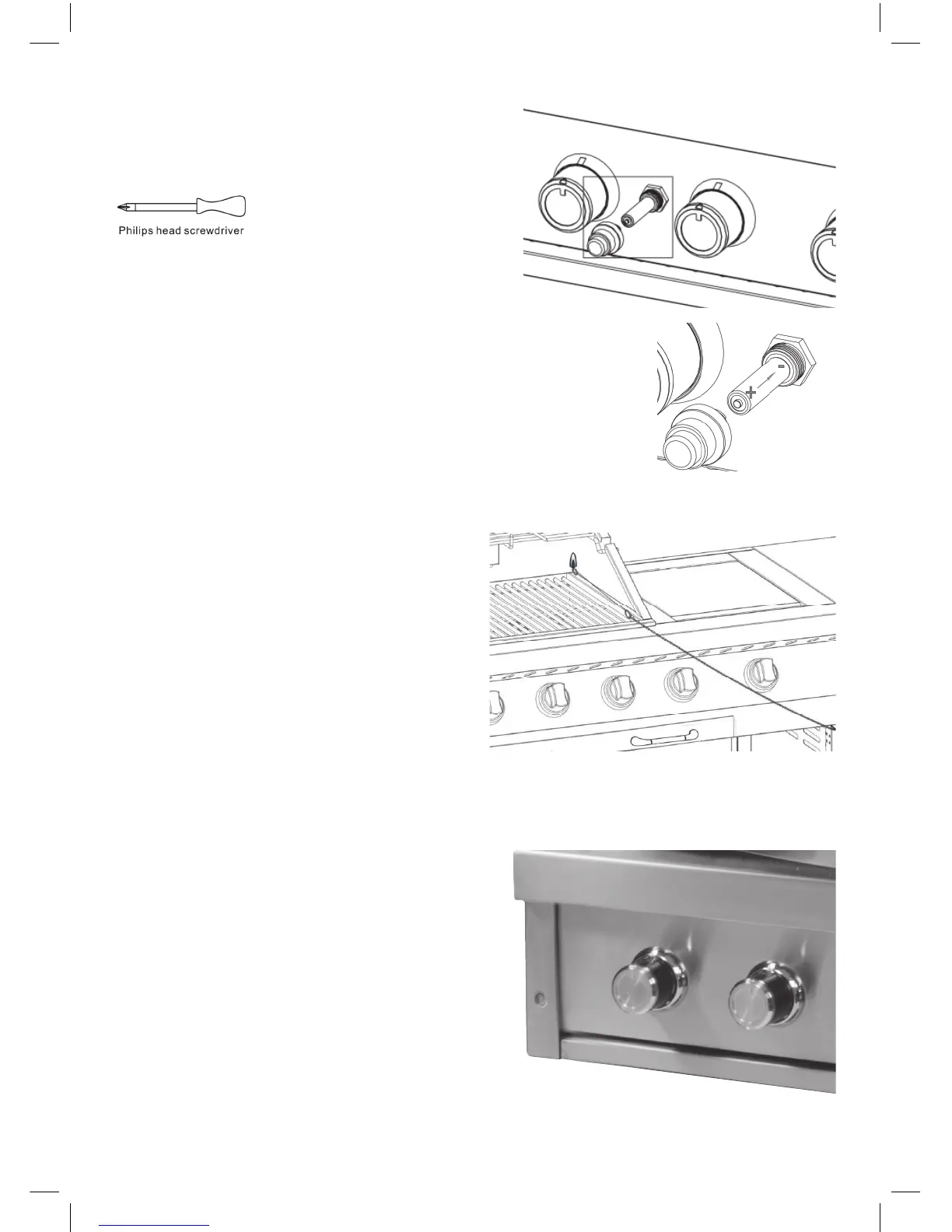 Philips head screwdriver

+

-