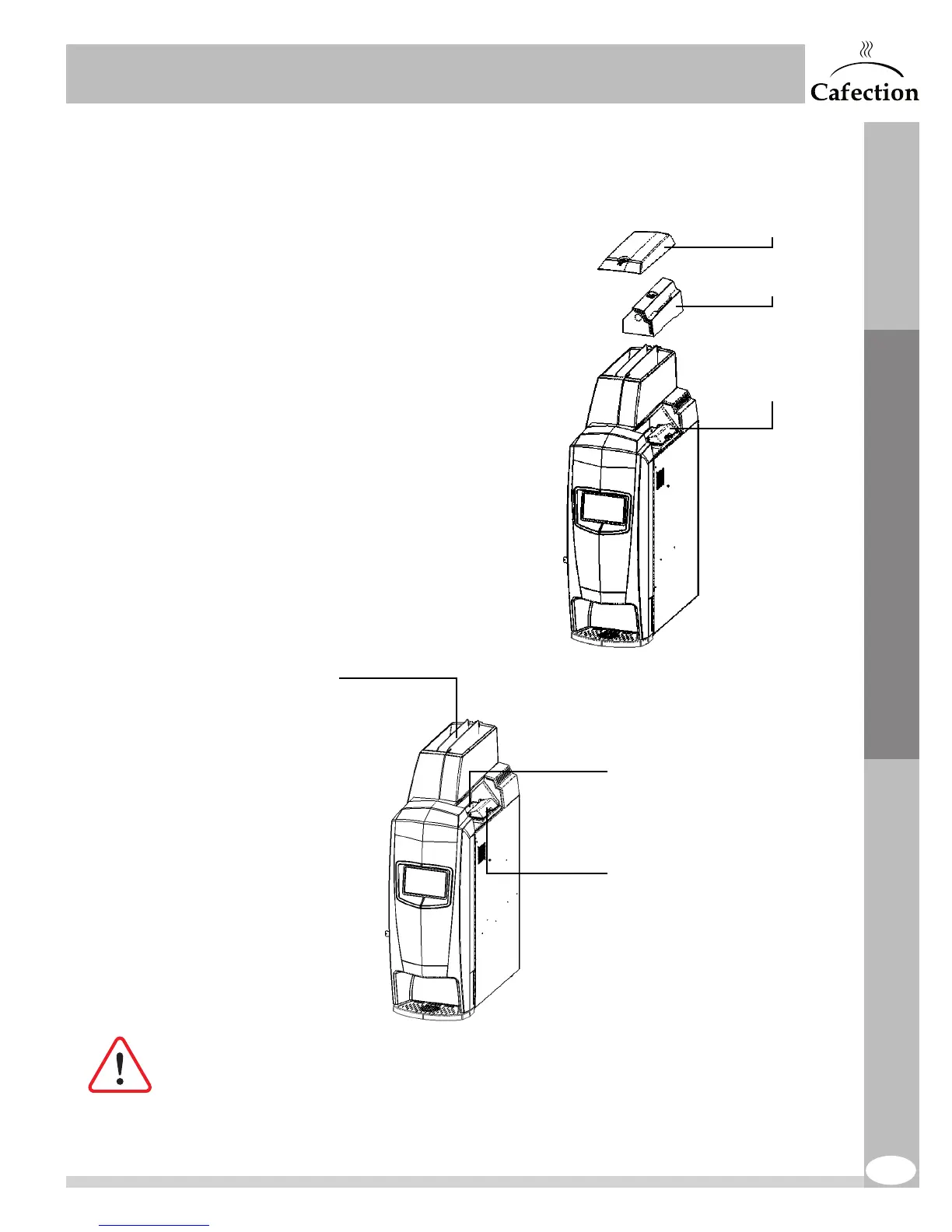 Cafection