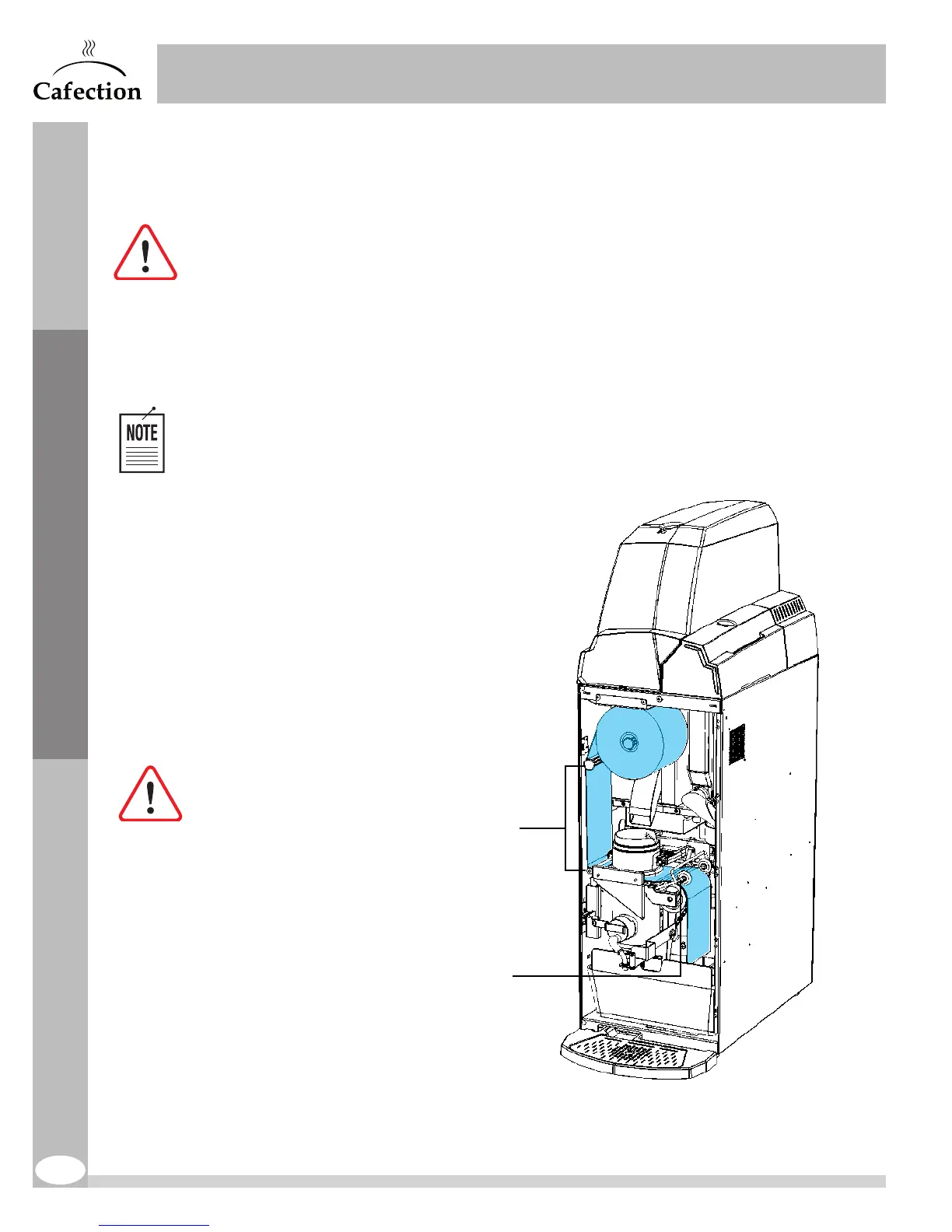 Cafection

NOTE