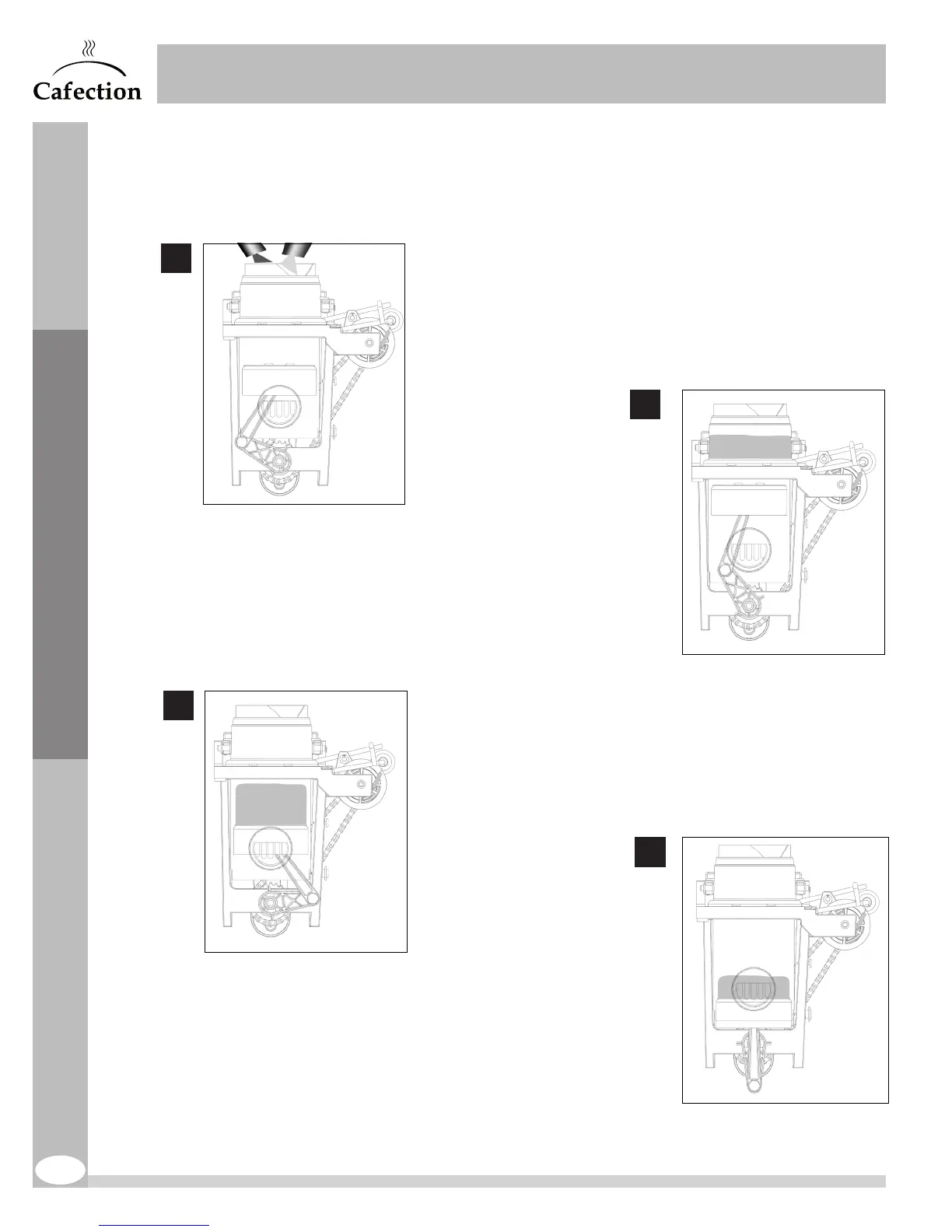 Cafection