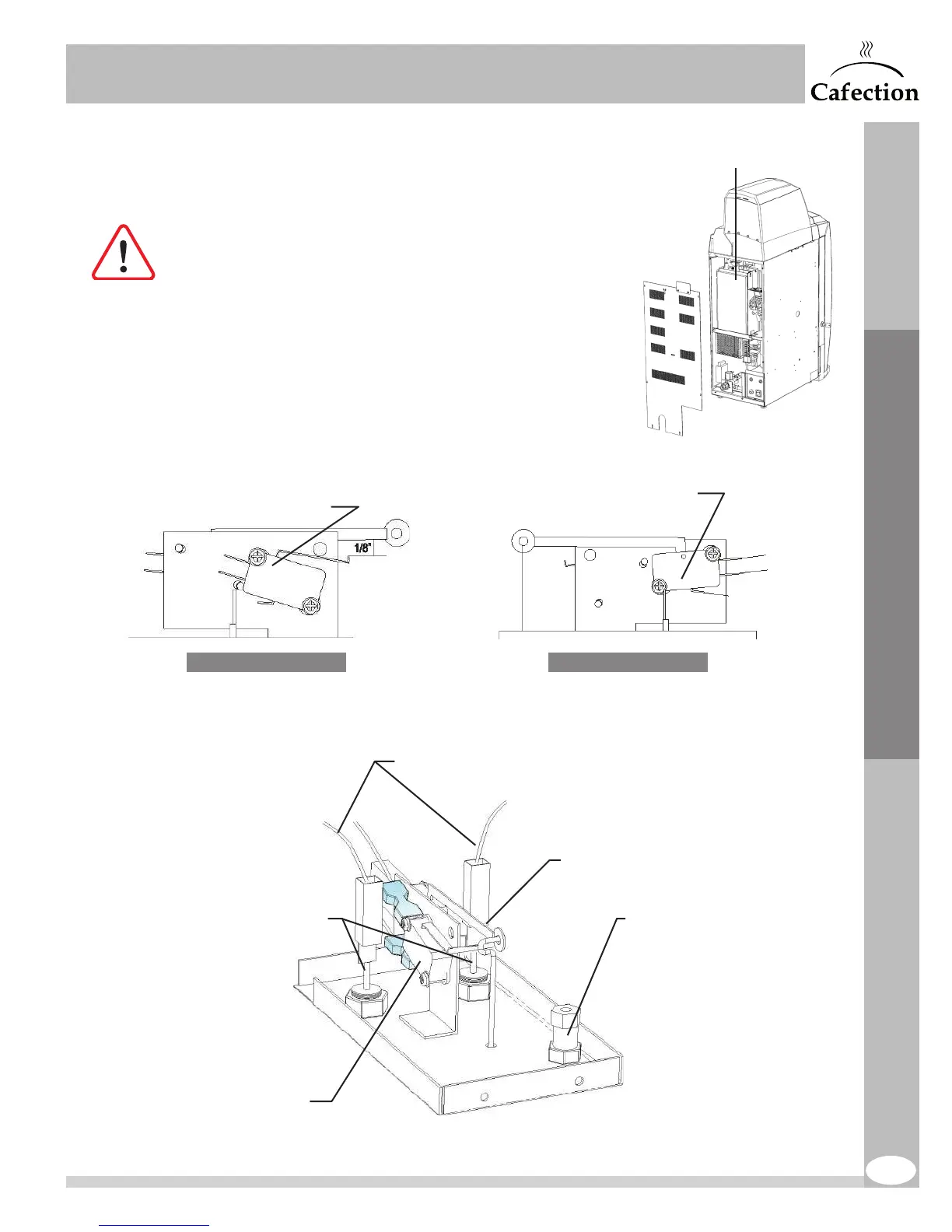 Cafection

1/8"