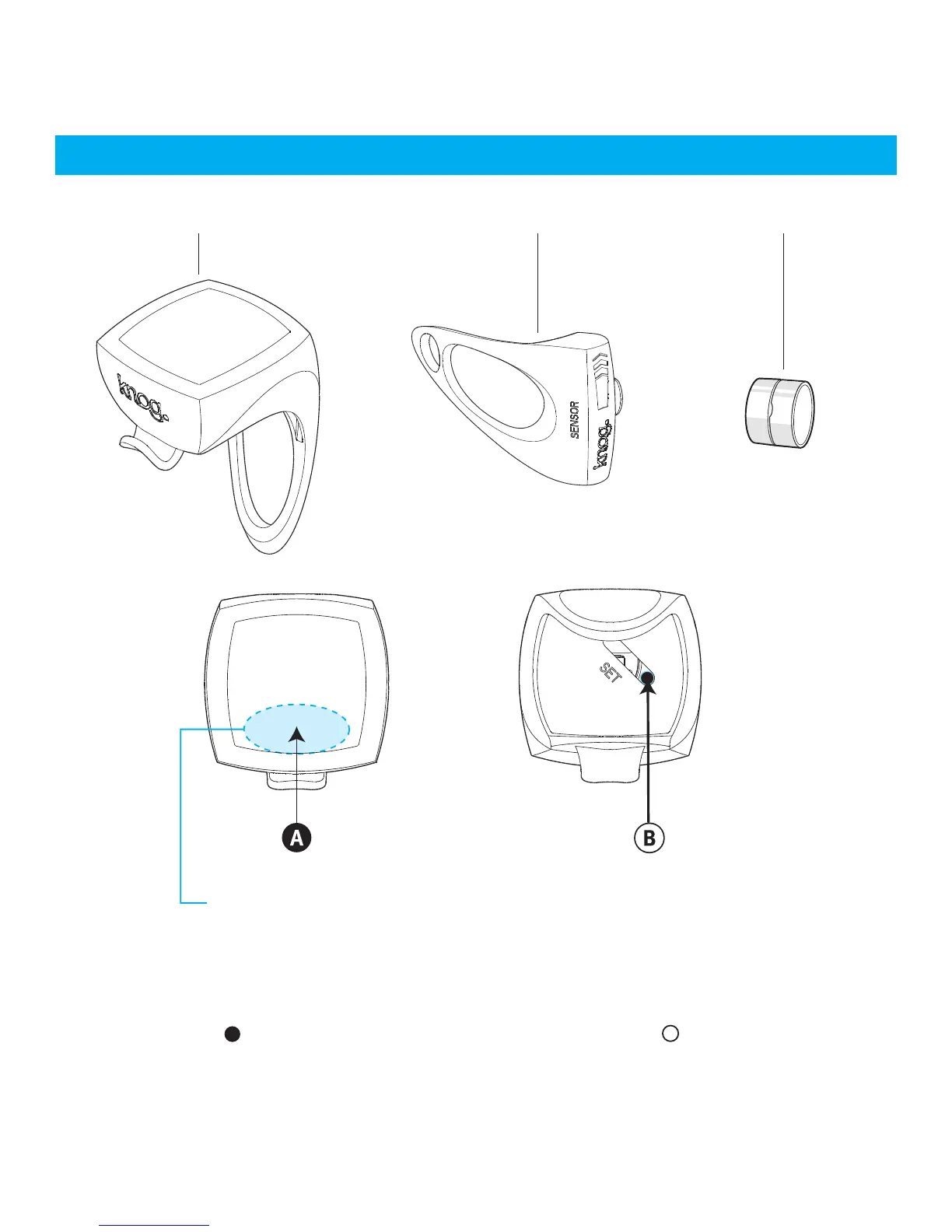 knog.

SENSOR

knog.

SET

A

B