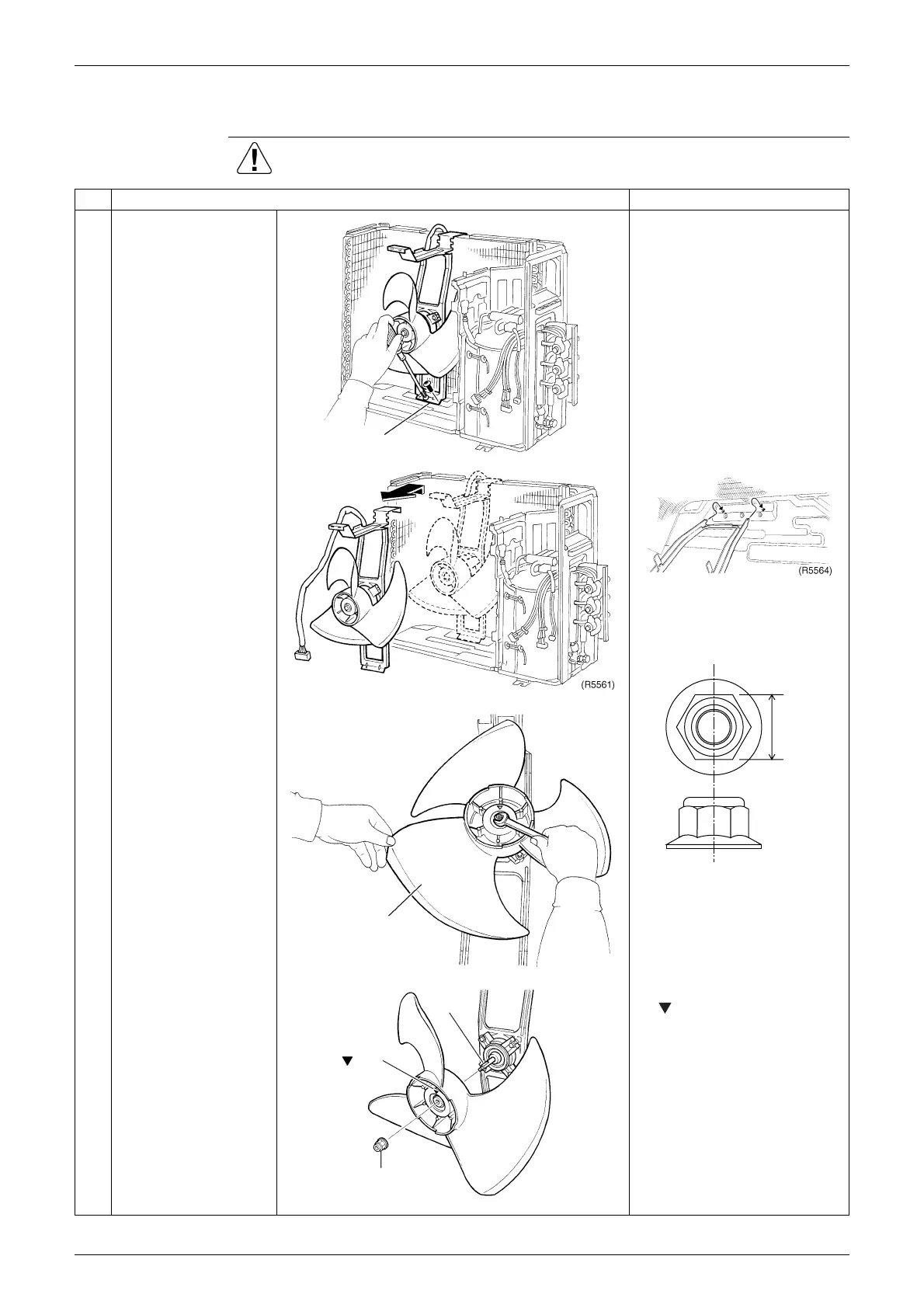 (R5564)

(R5561)