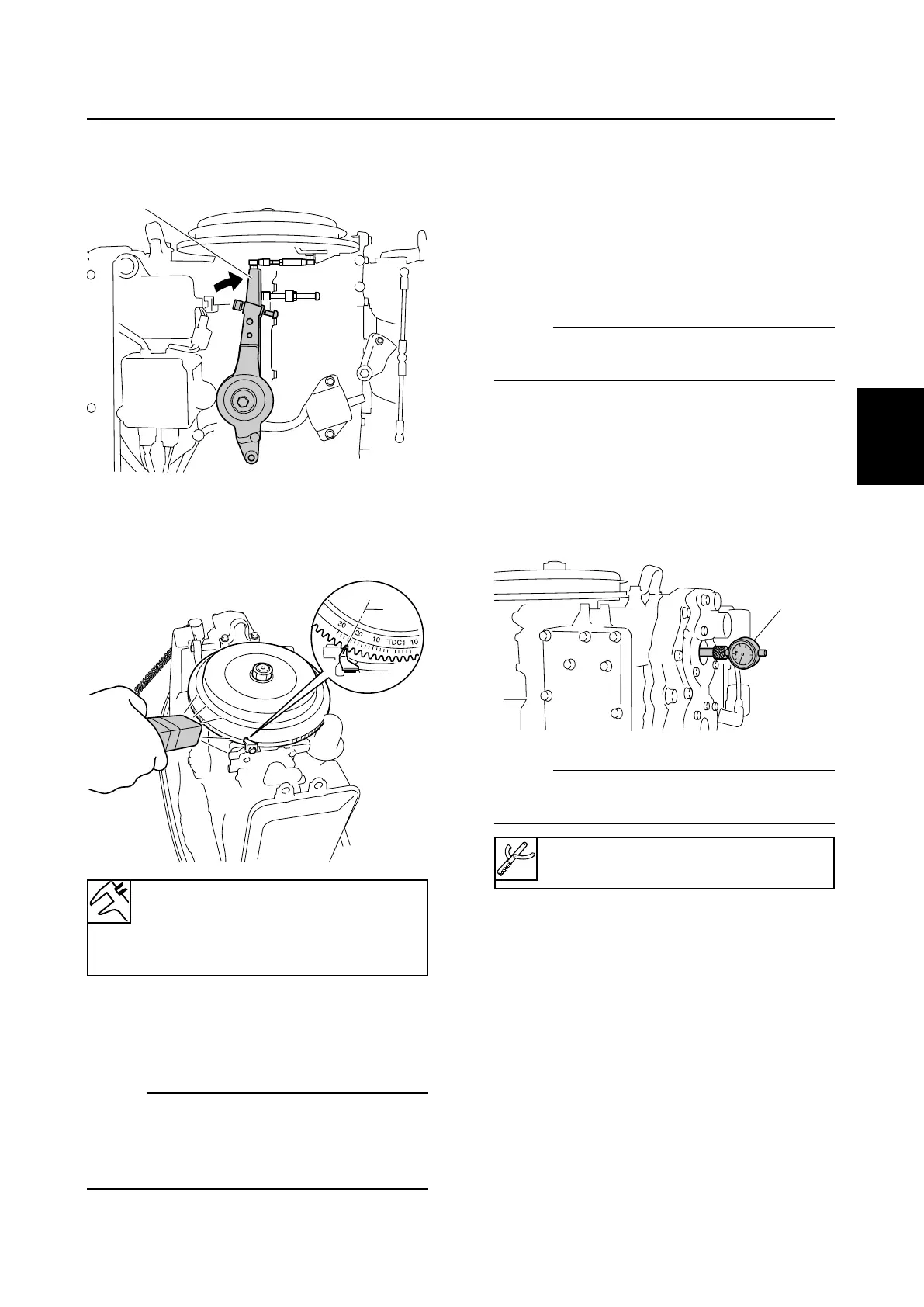 30 20 10 TDC1 10