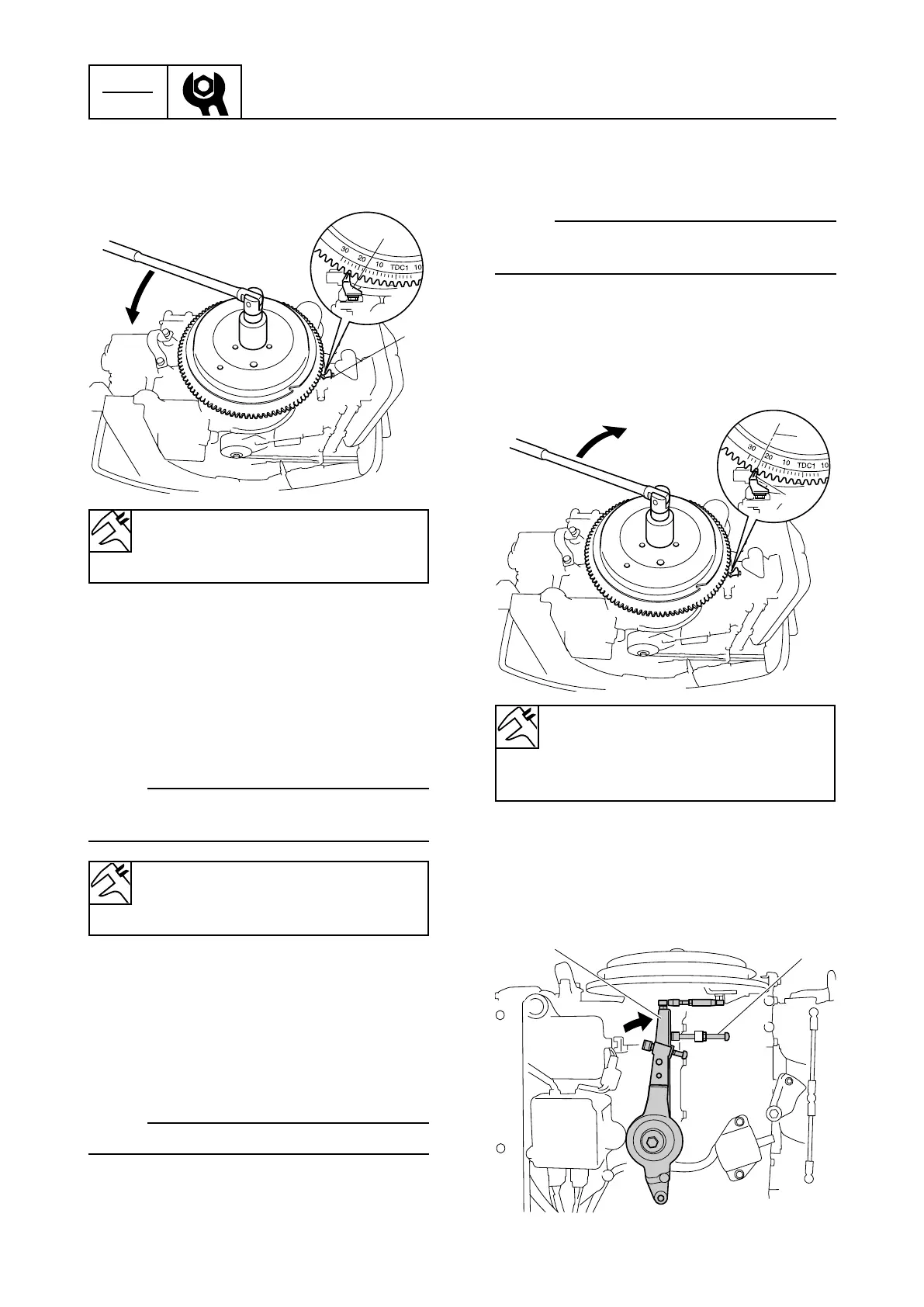 30 20 10 TDC1 10

30 20 10 TDC1 10