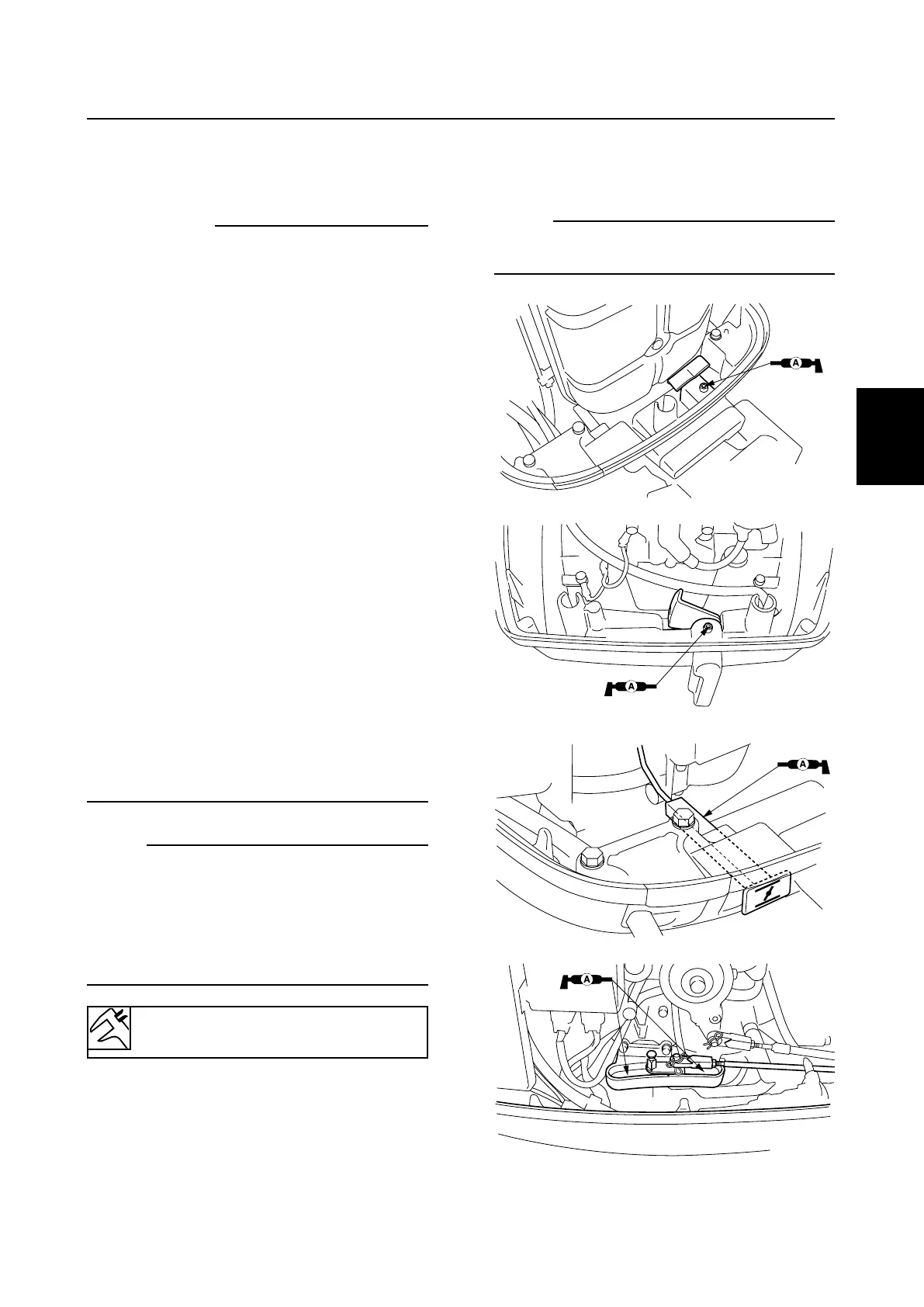 A

A

A

A