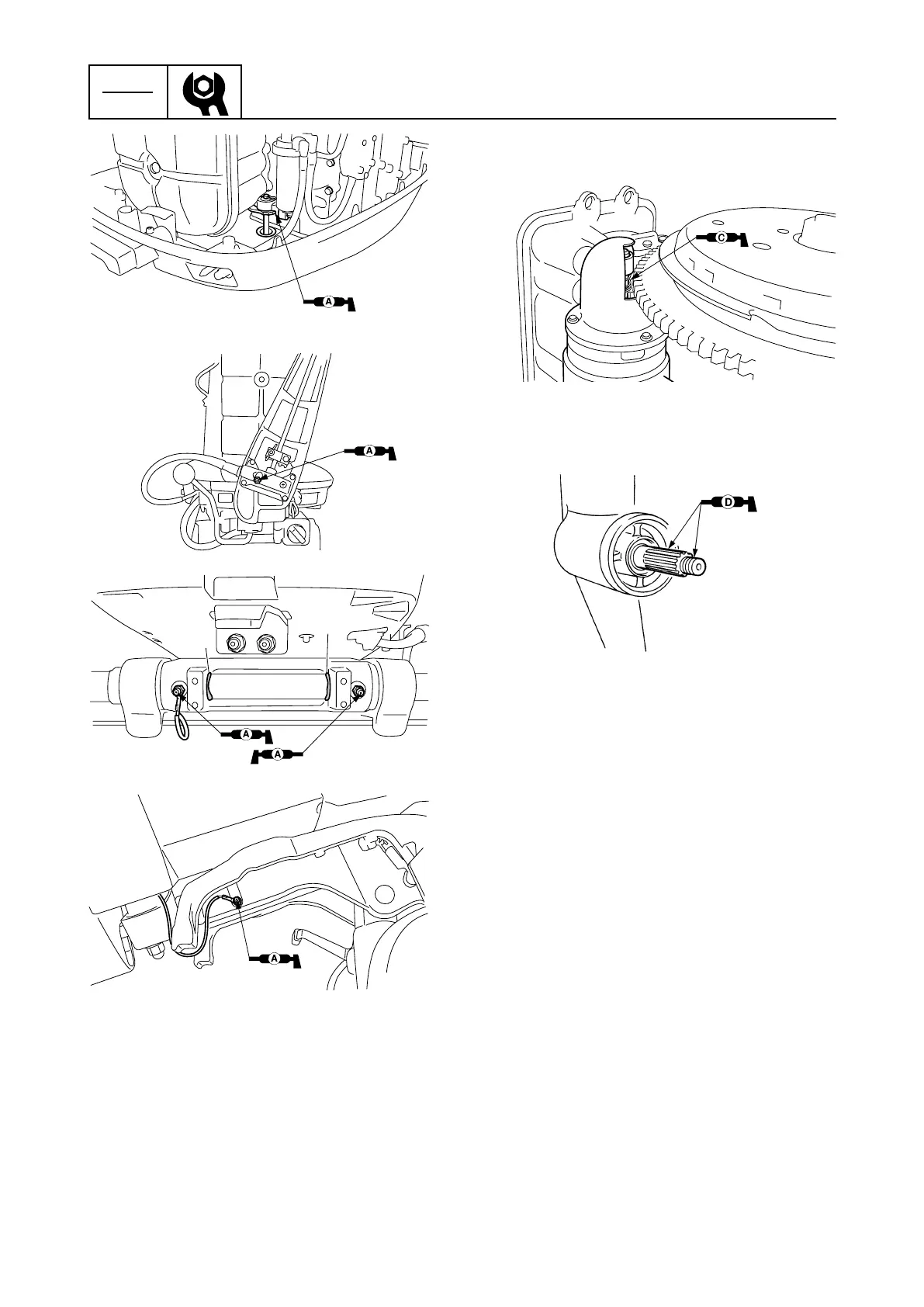 A

A

A

A

A

C

D