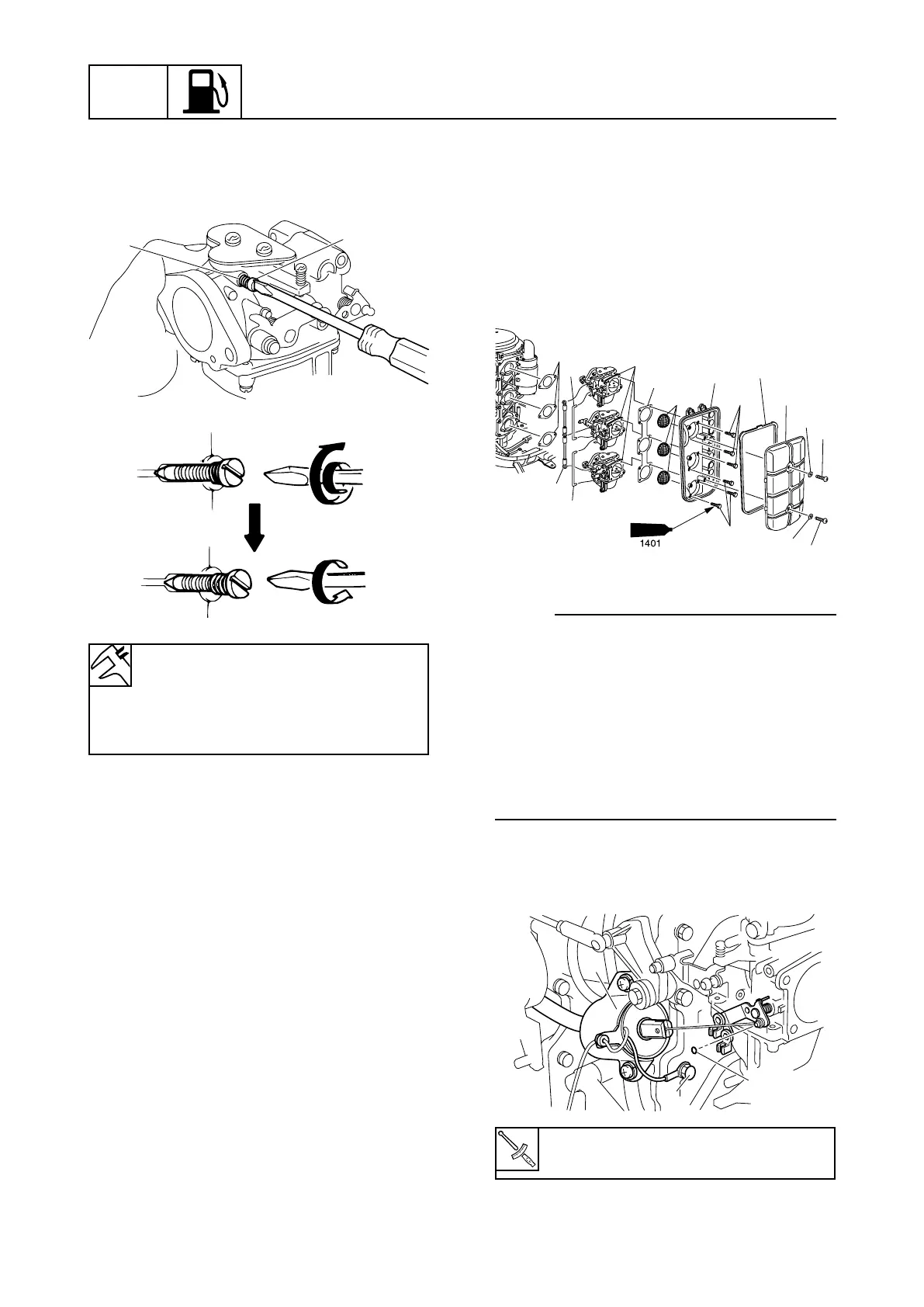 1401