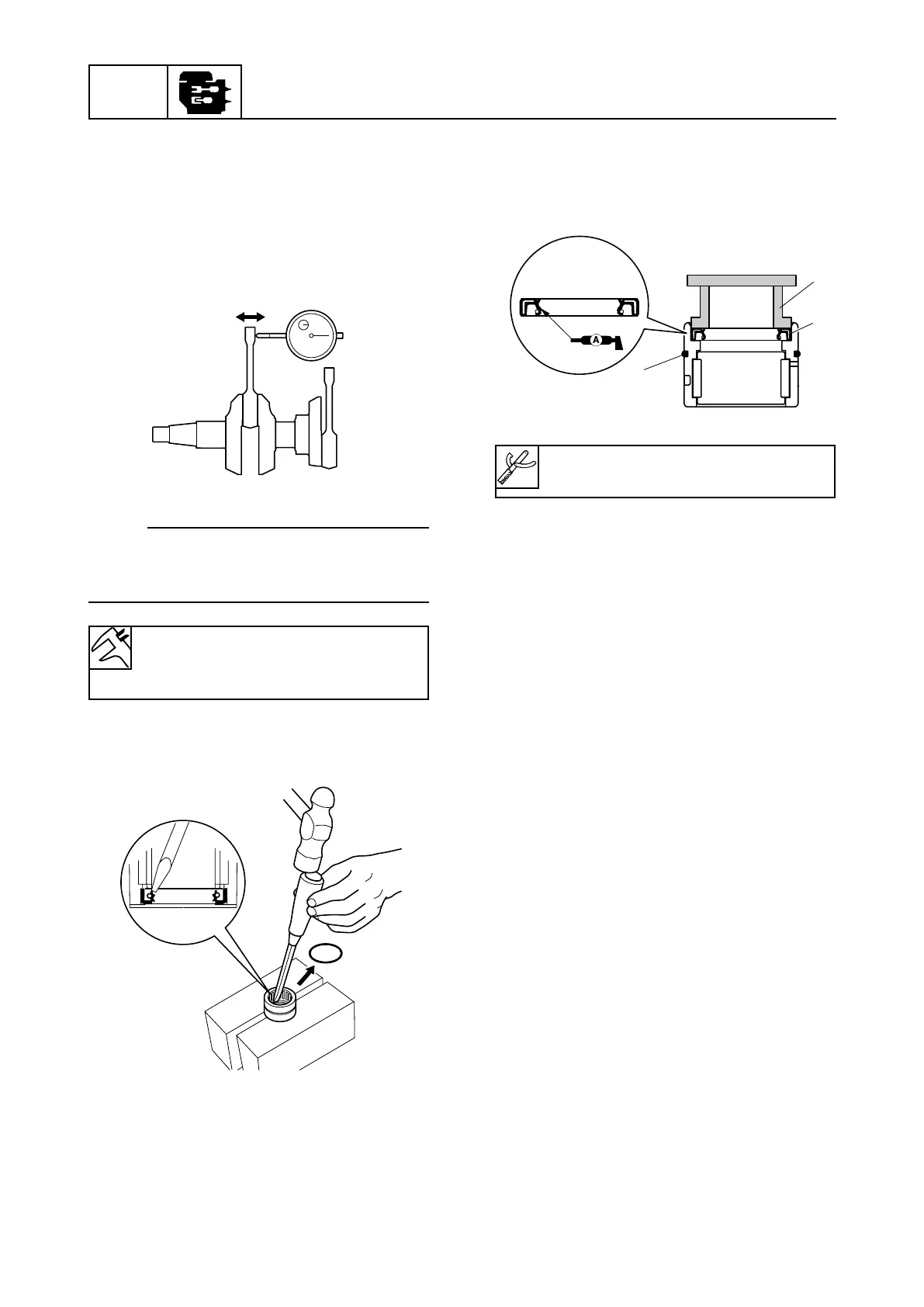 A