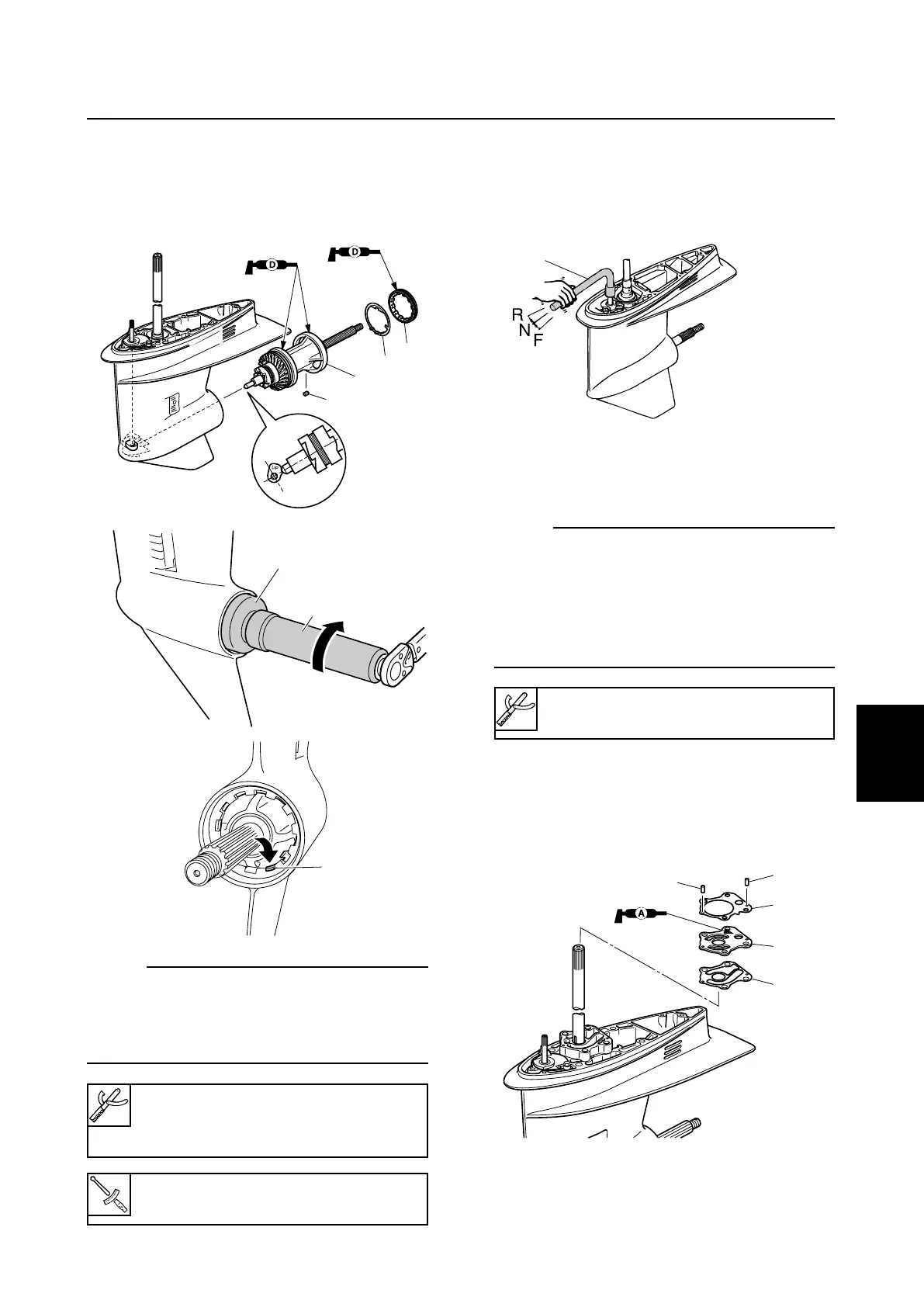 D

D

R
N
F

A