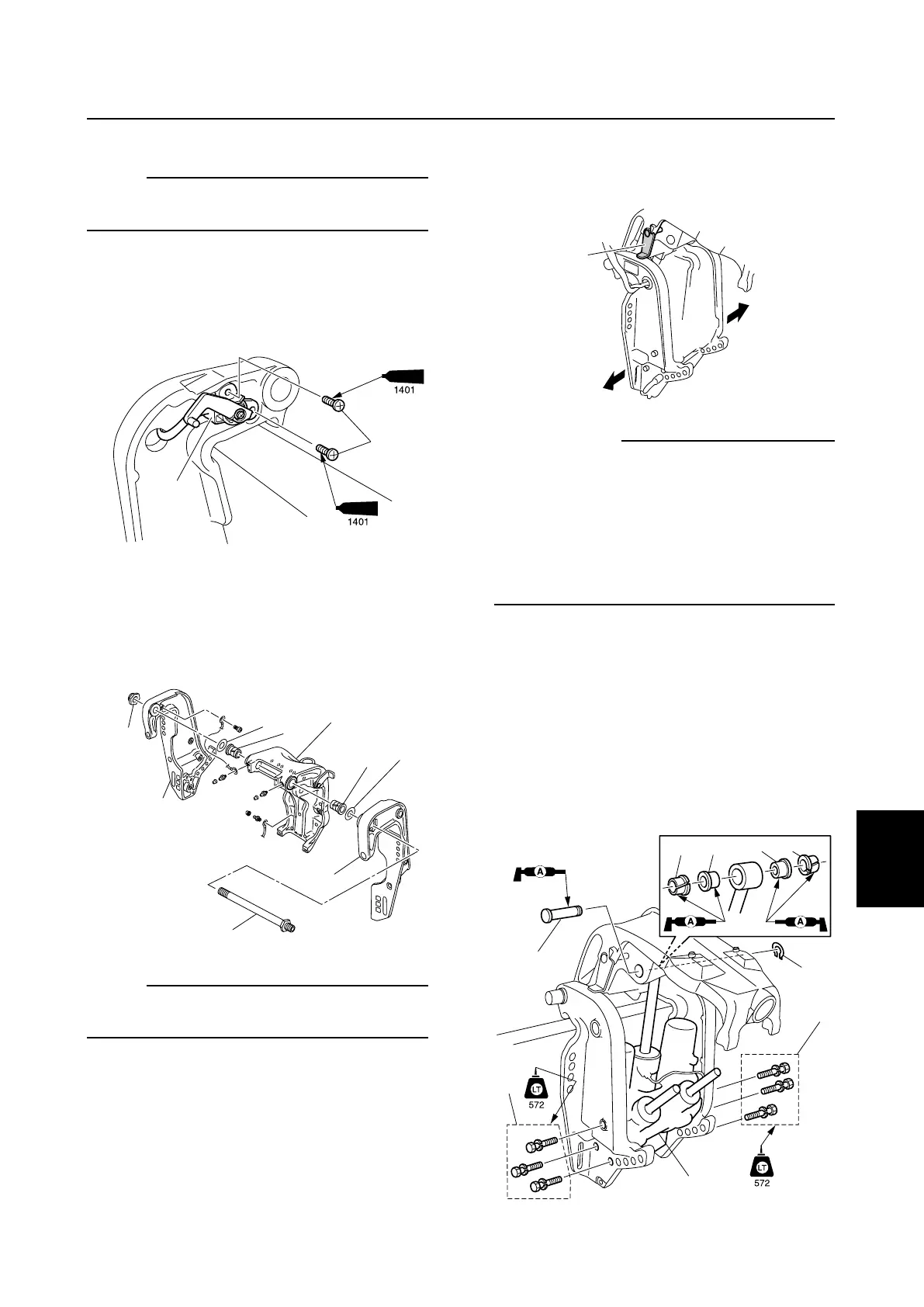 1401

1401

A

A

A

LT

572

LT

572