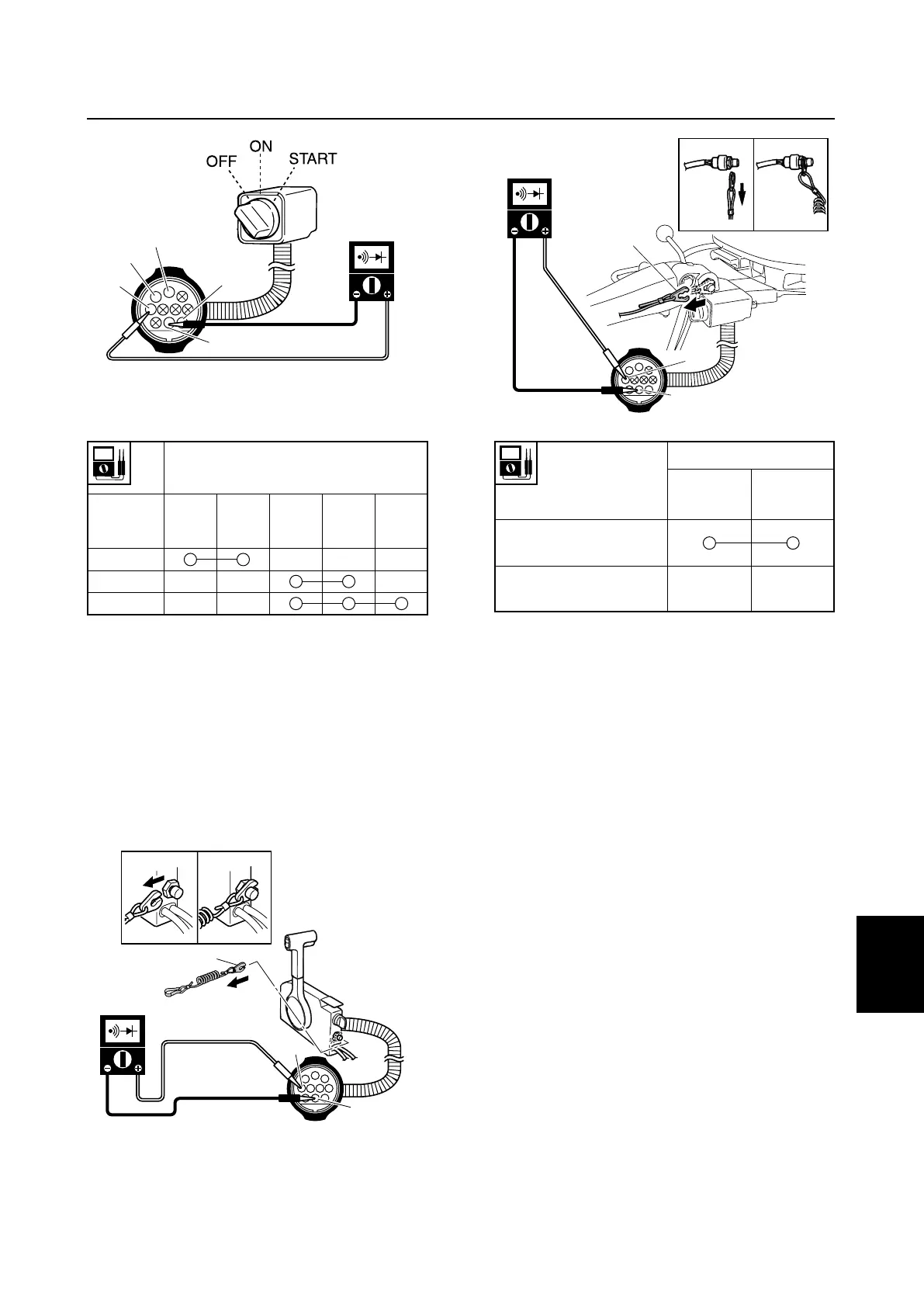 OFF

ON

START