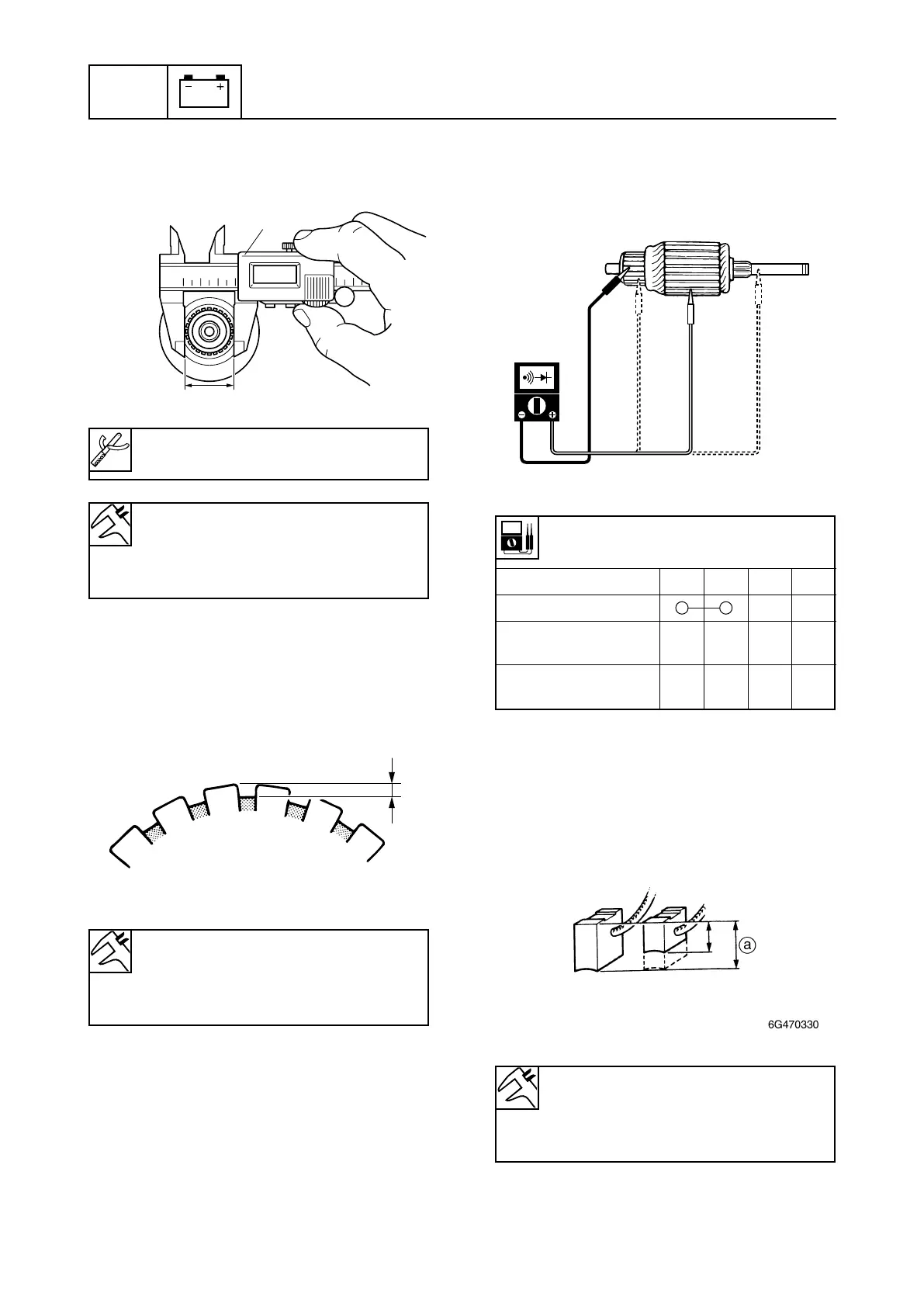 −　+

ⓐ

6G470330