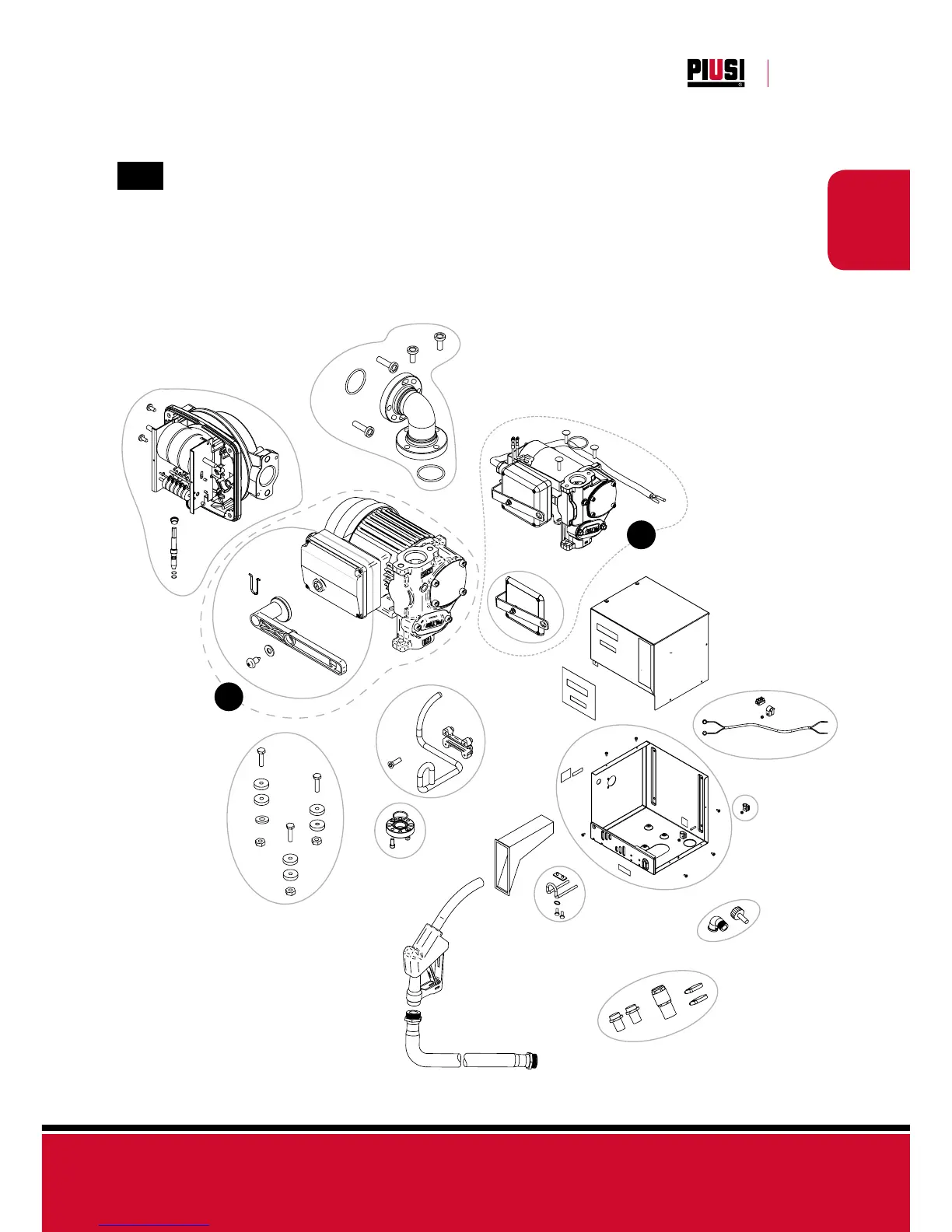 PIUSI