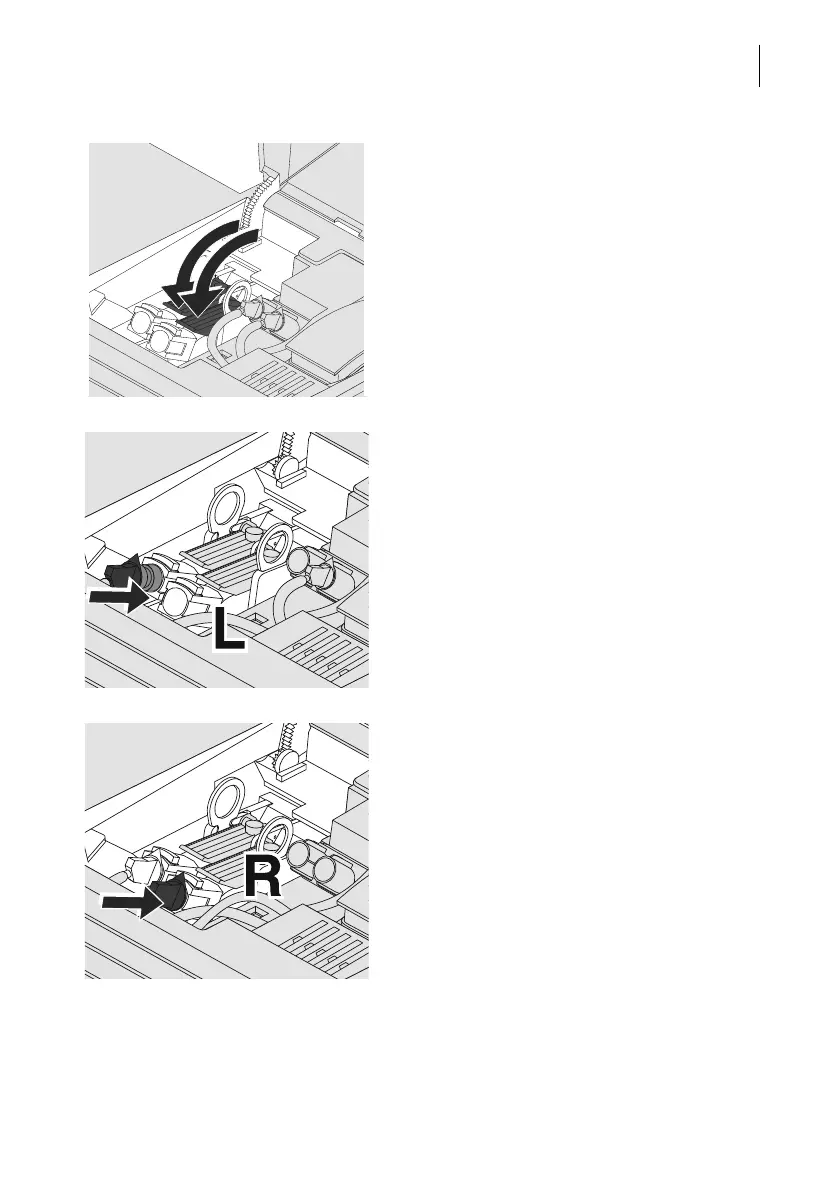 L

R