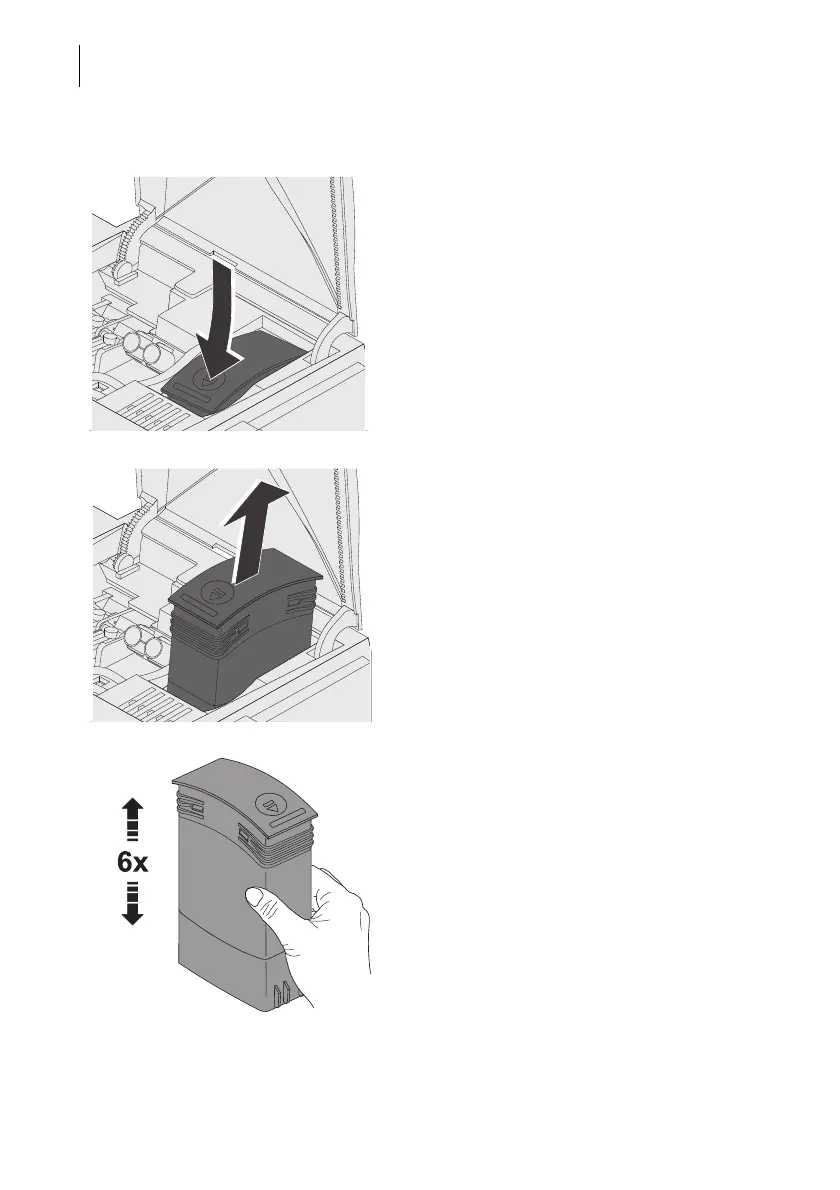 6x