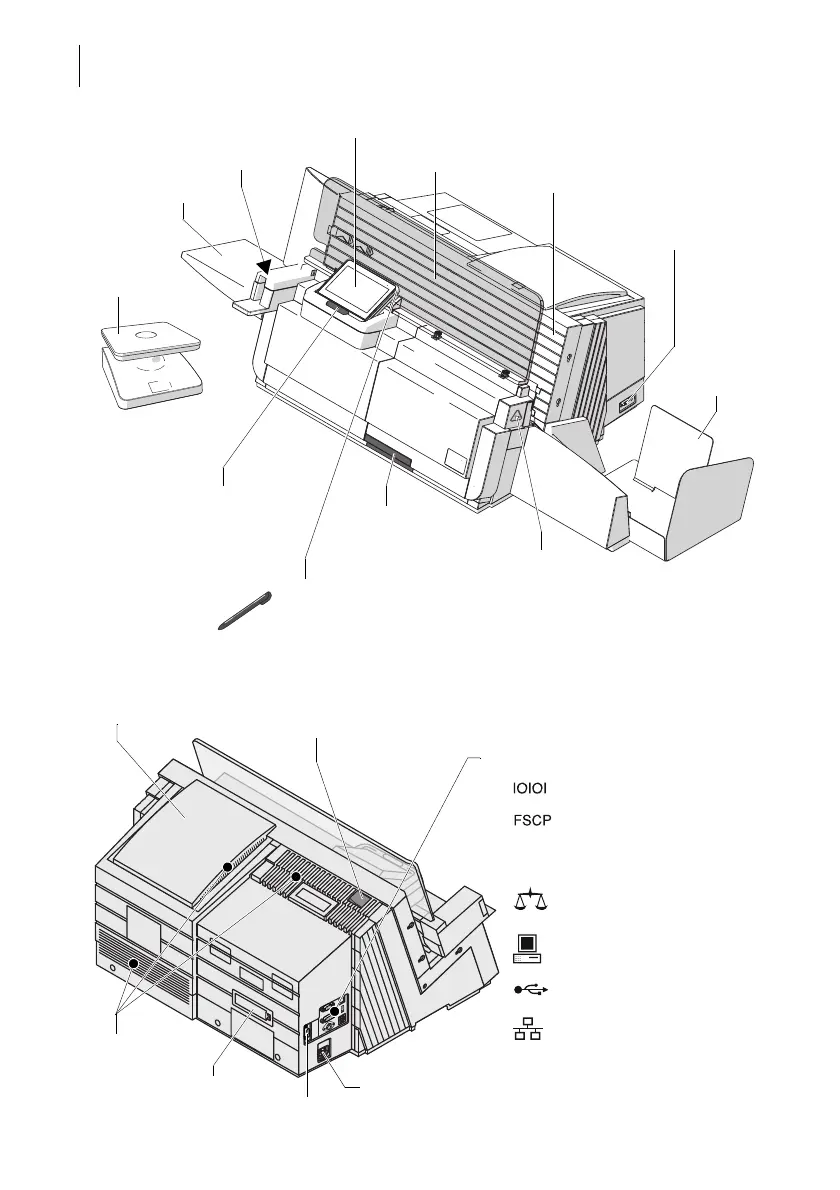 IOIOI
FSCP