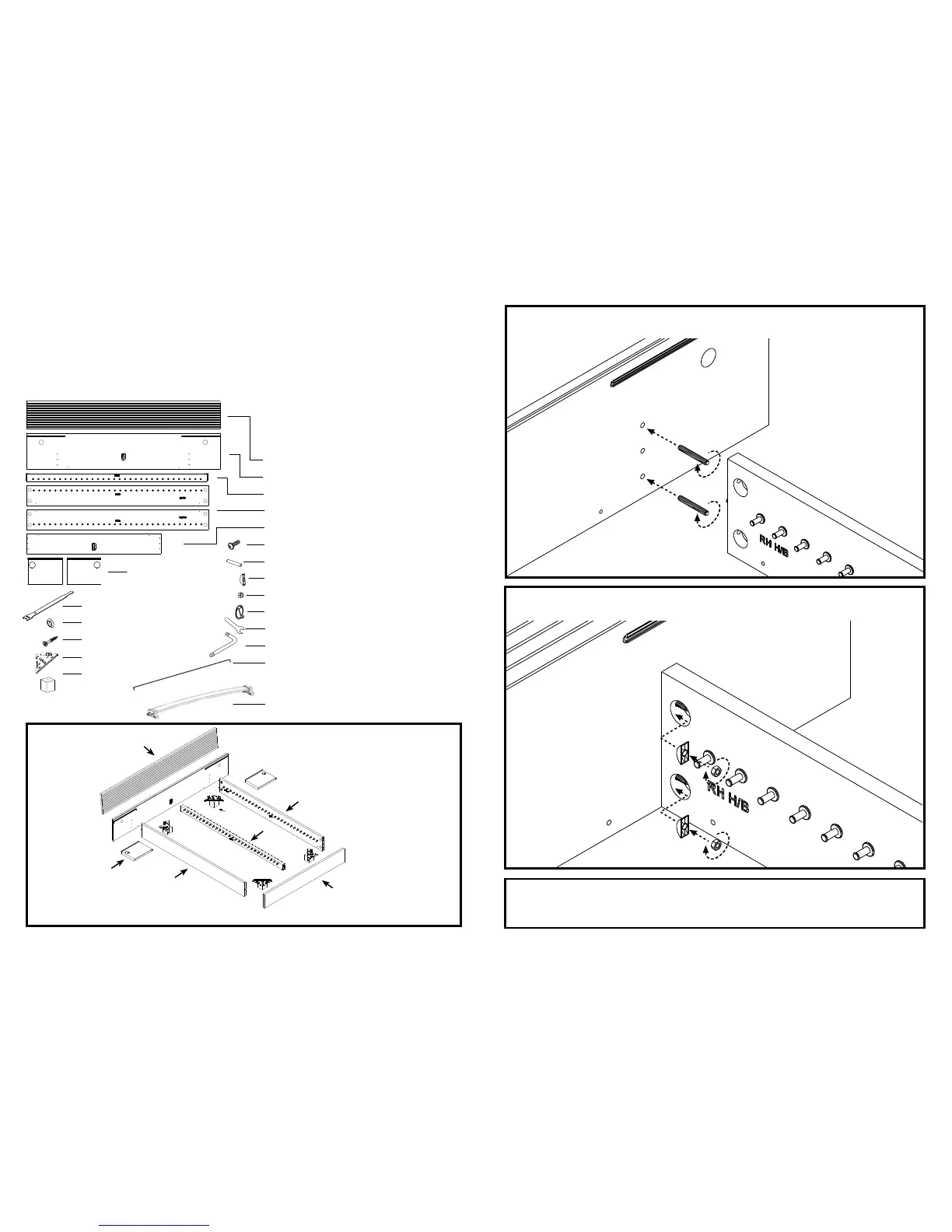 RH H/B

RH H/B