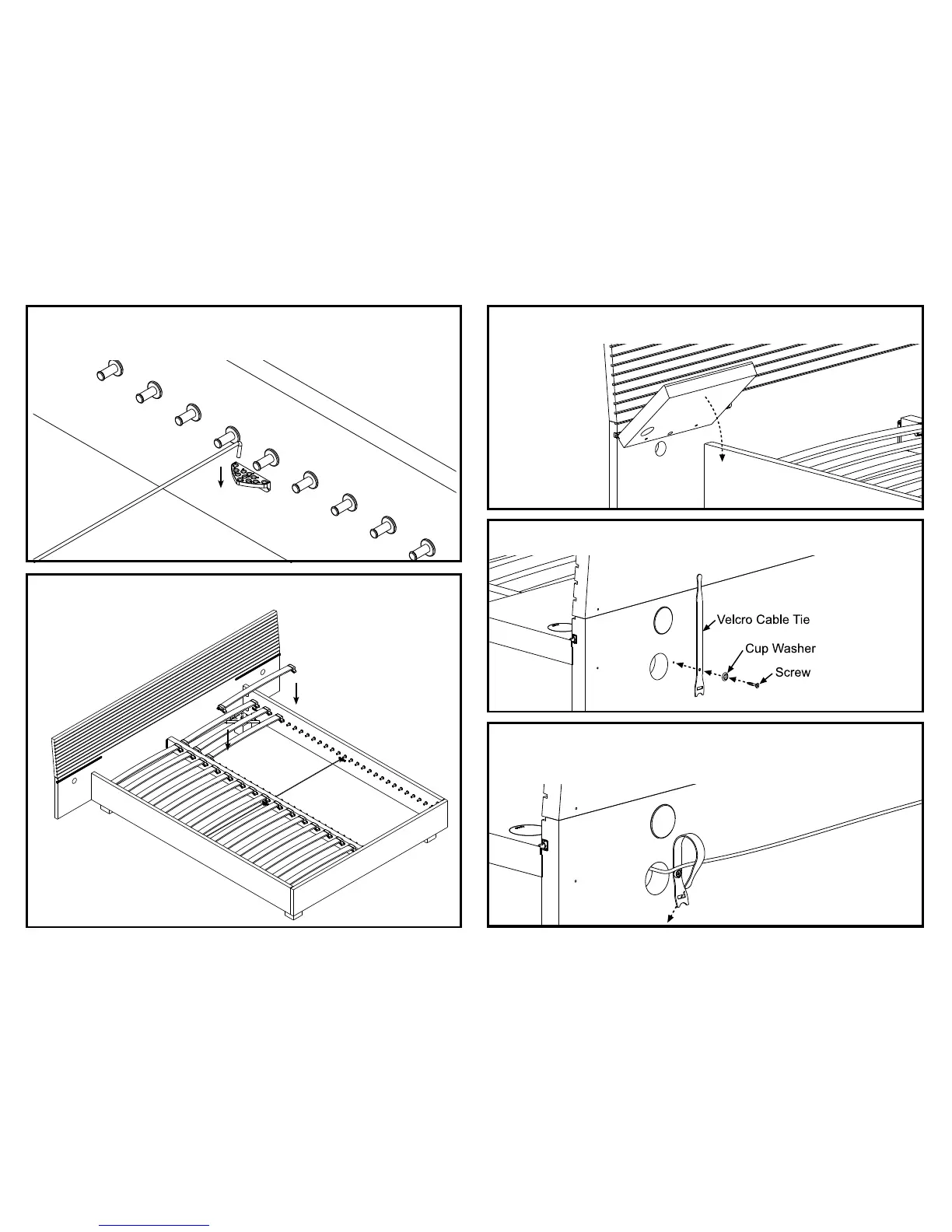 Velcro Cable Tie
Cup Washer
Screw