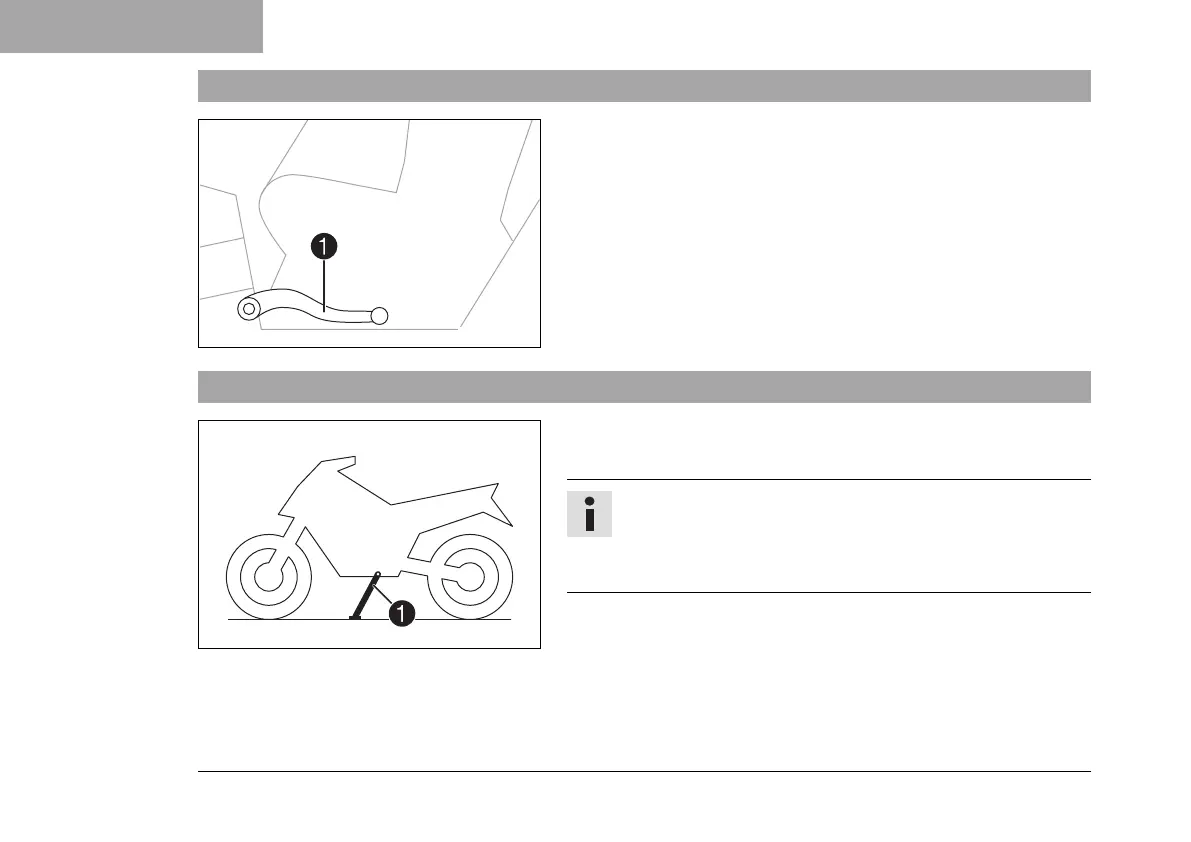 1

1