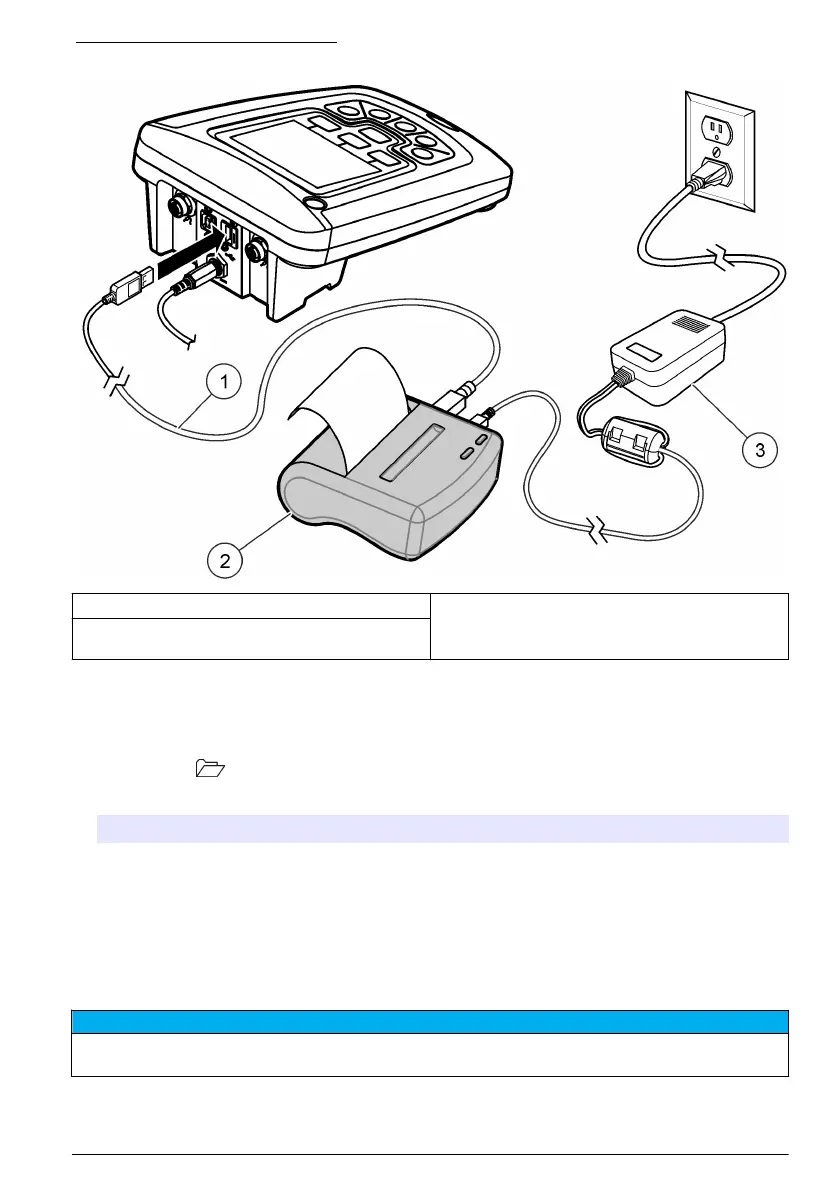 1

2

3