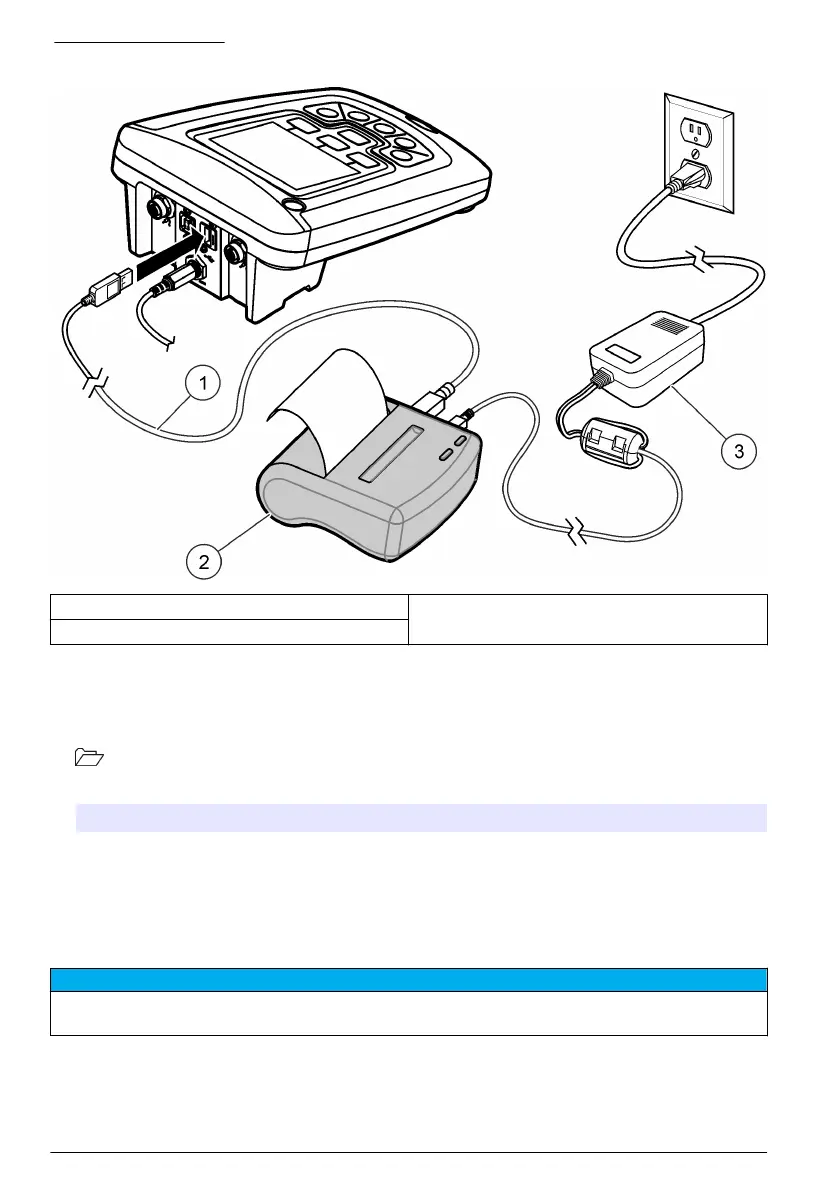 1

2

3