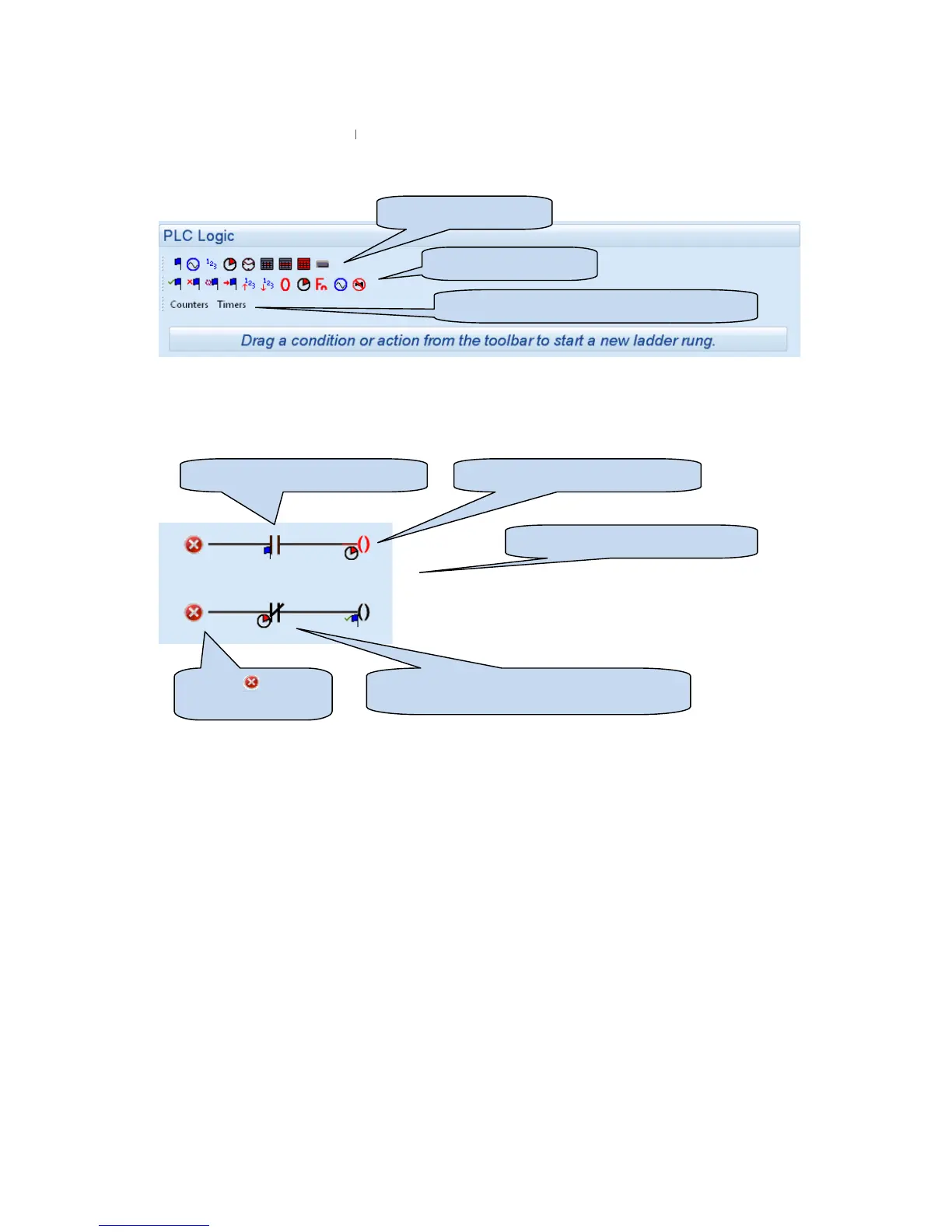 PLC Logic

Counters Timers

Drag a condition or action from the toolbar to start a new ladder rung.