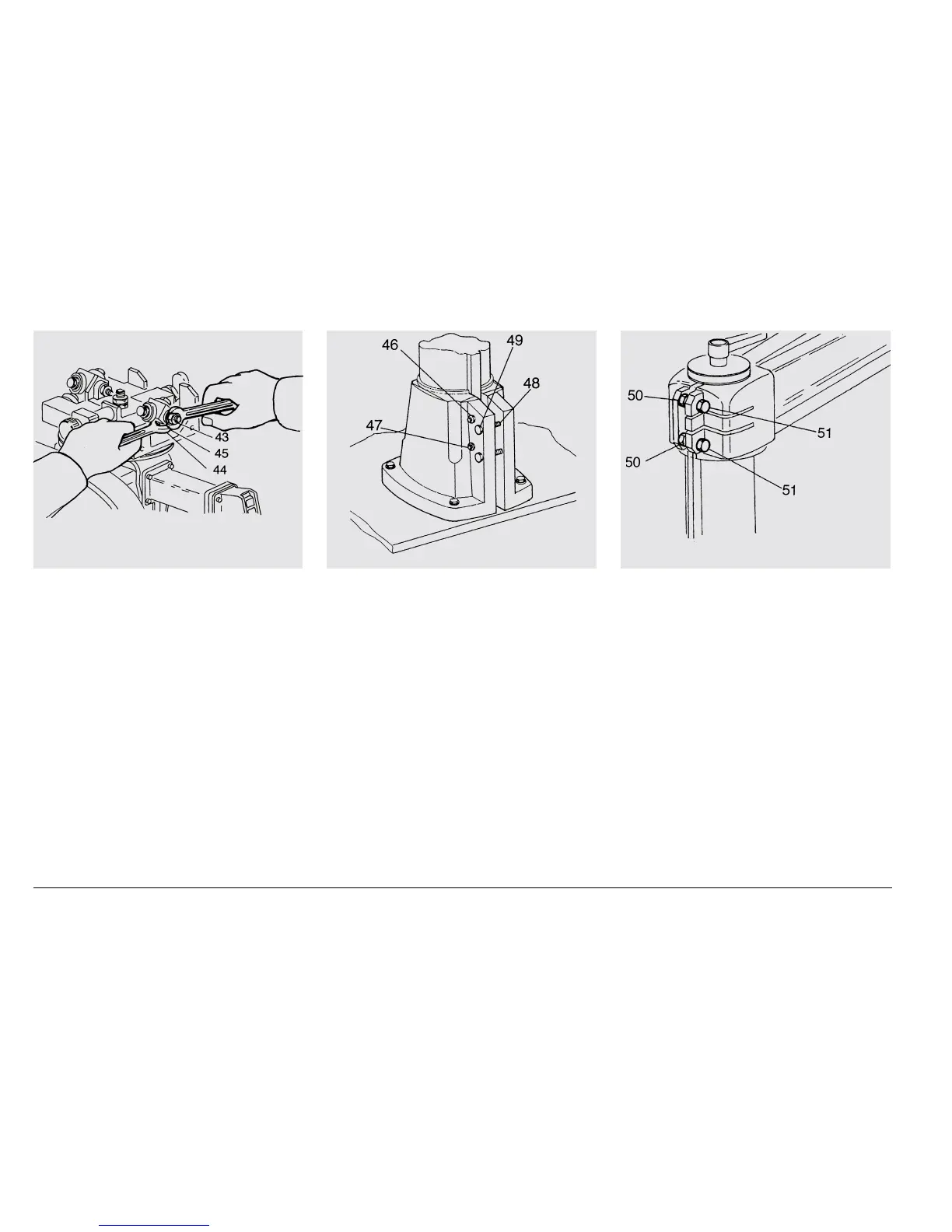 43
45
44

46
49
48
47

50
51
50
51