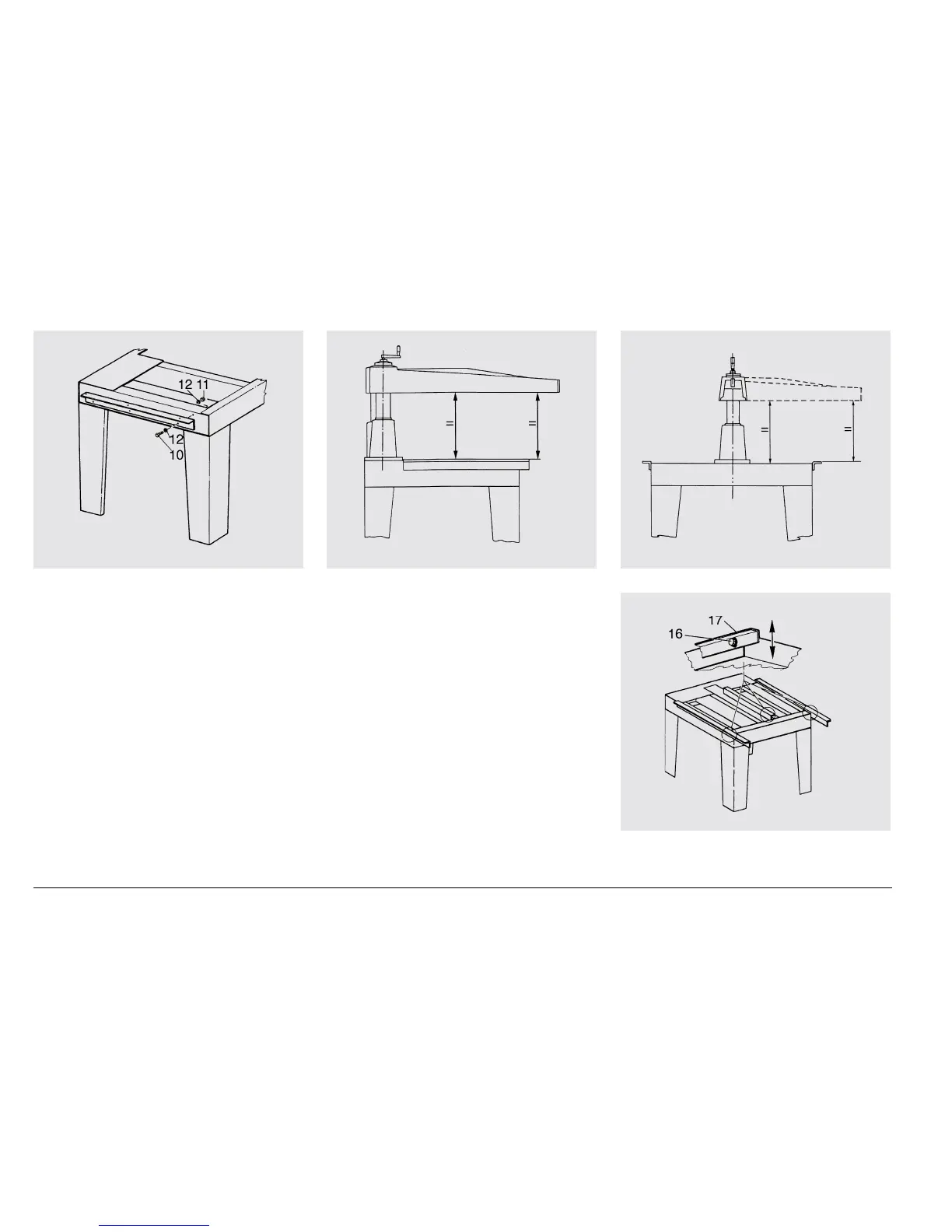 12 11

12
10

=

=

=

=

17
16