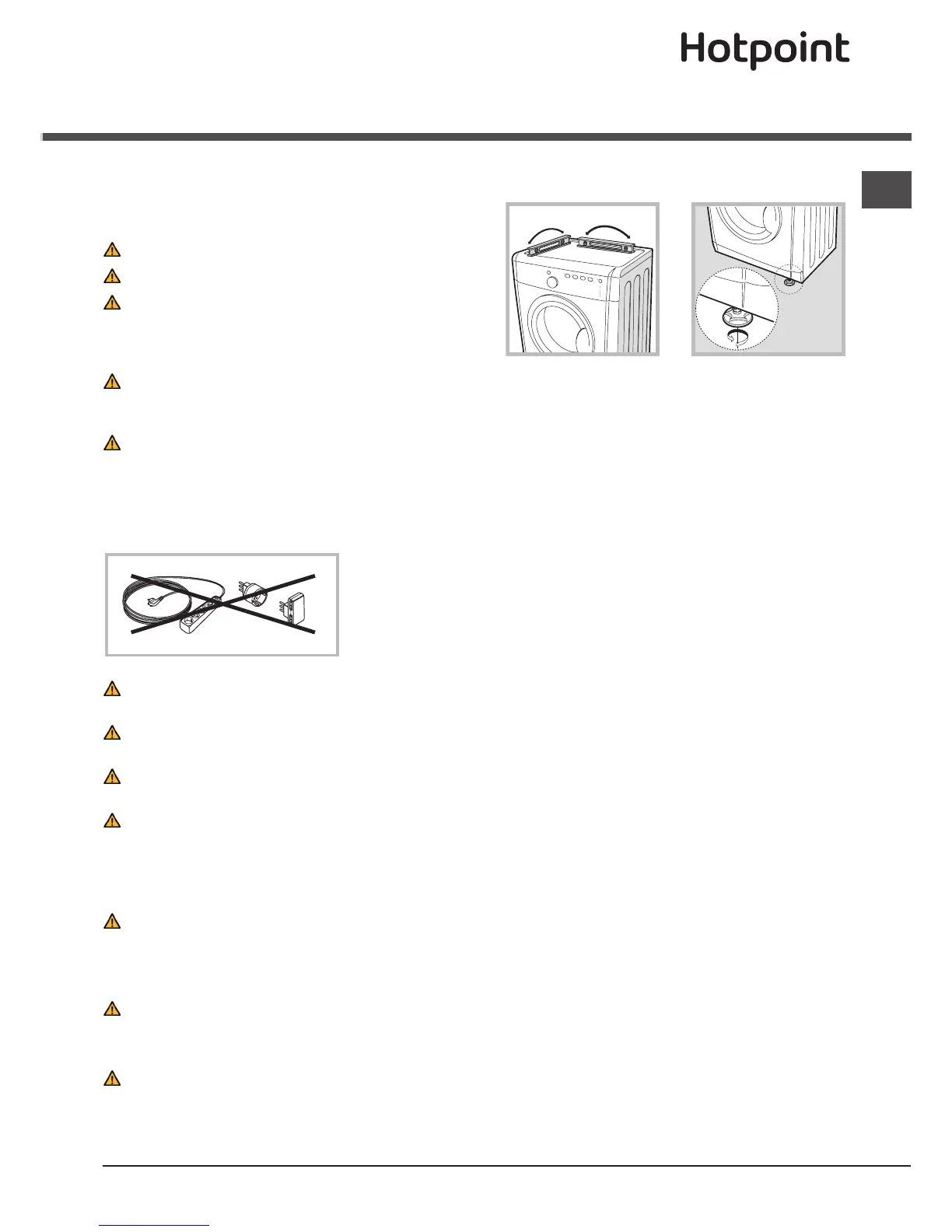 Hotpoint