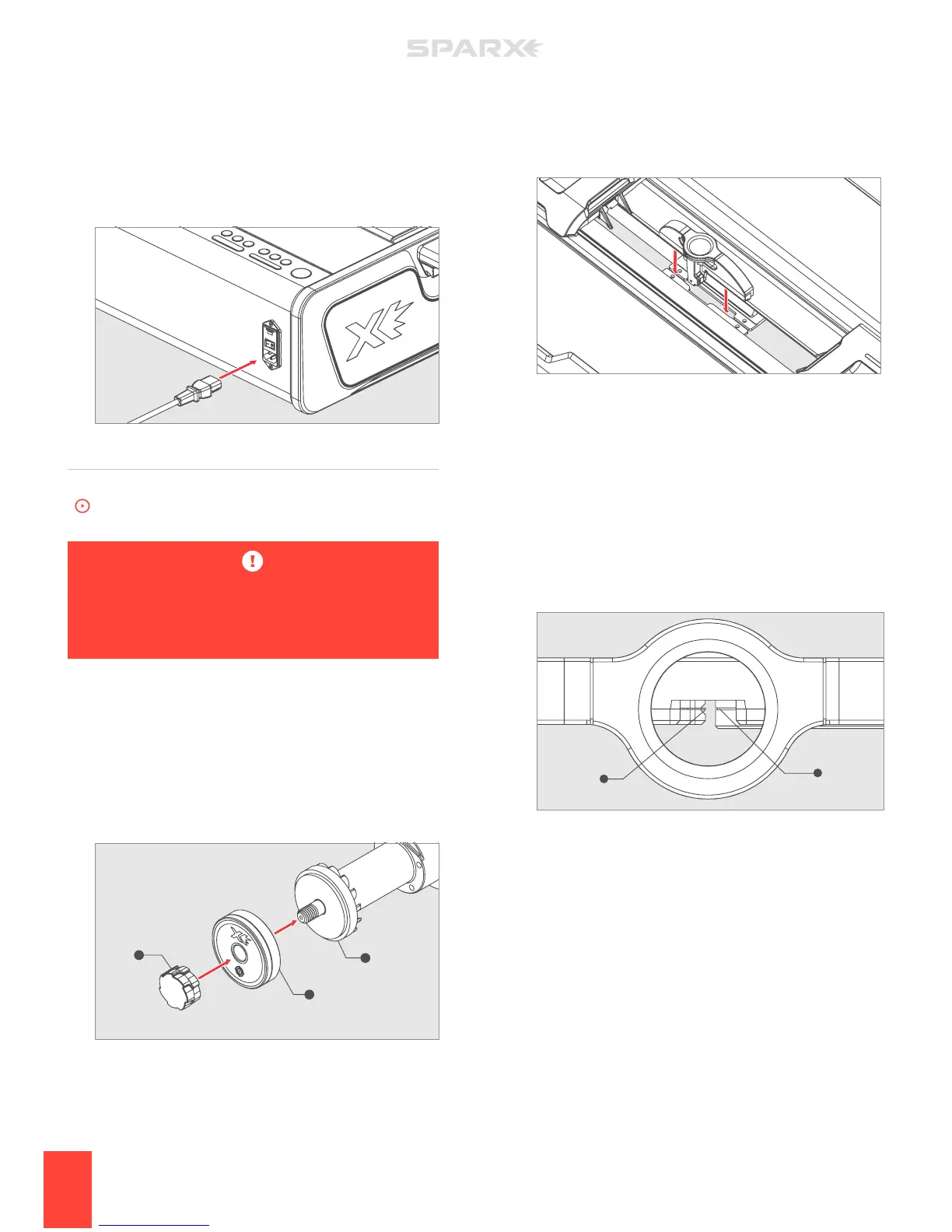 SPARX