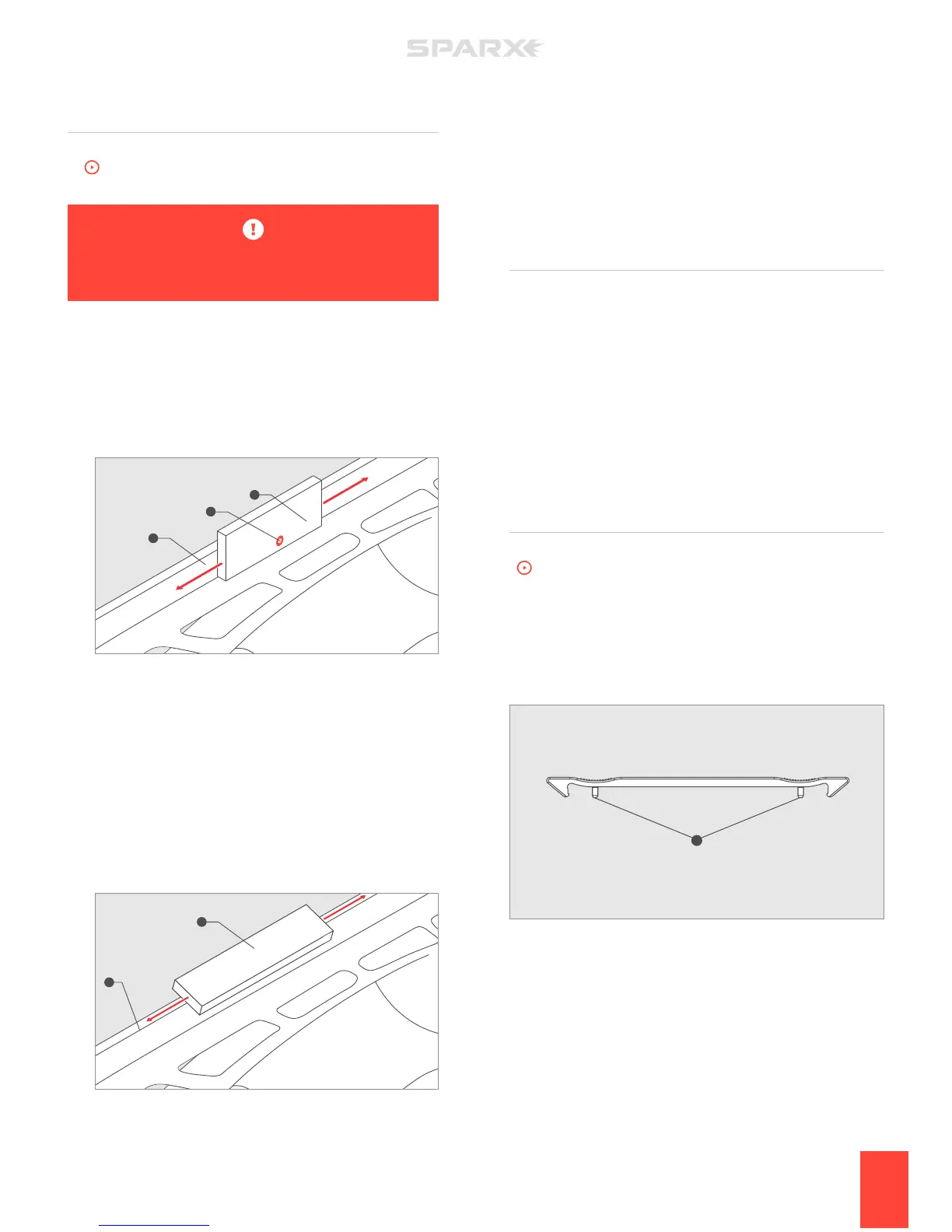 SPARX