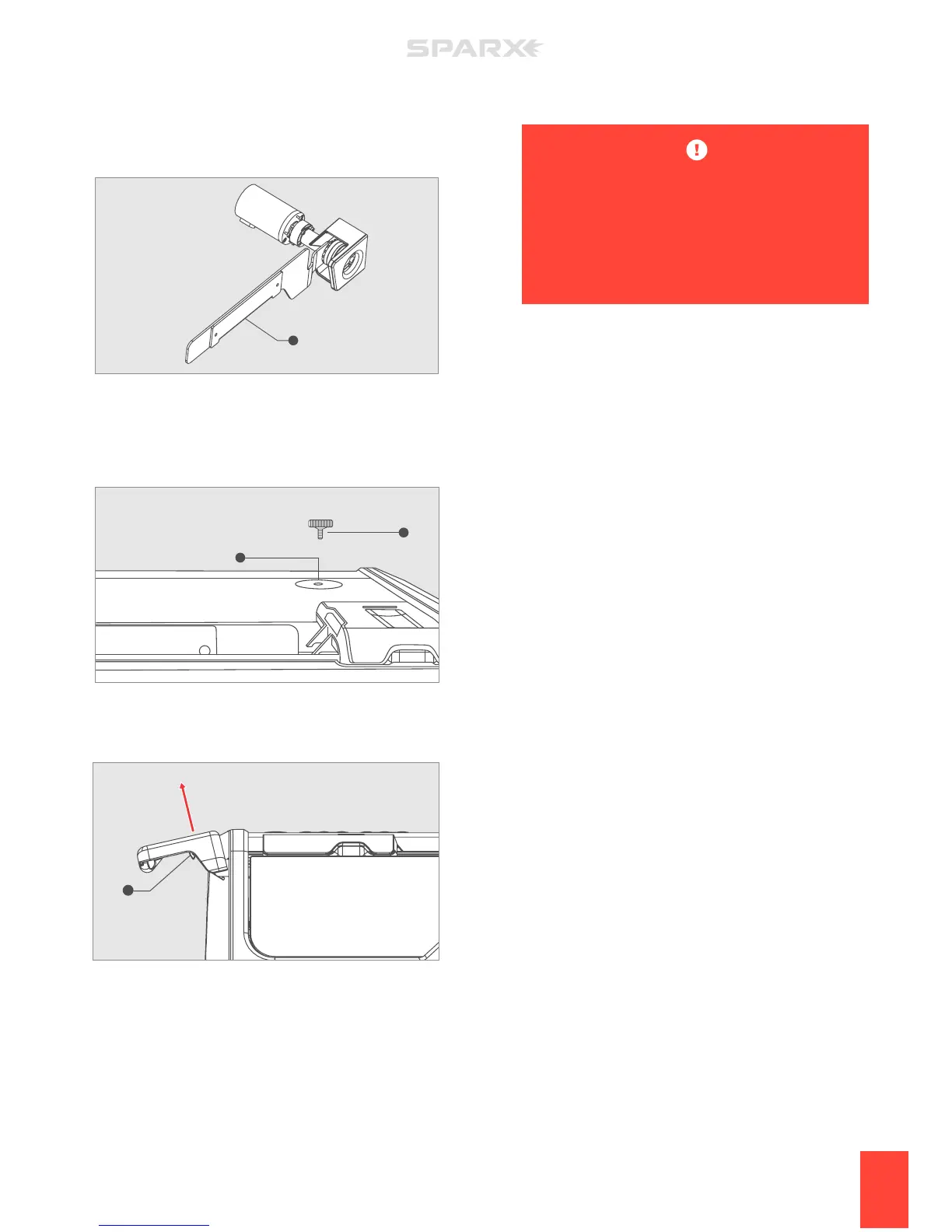 SPARX