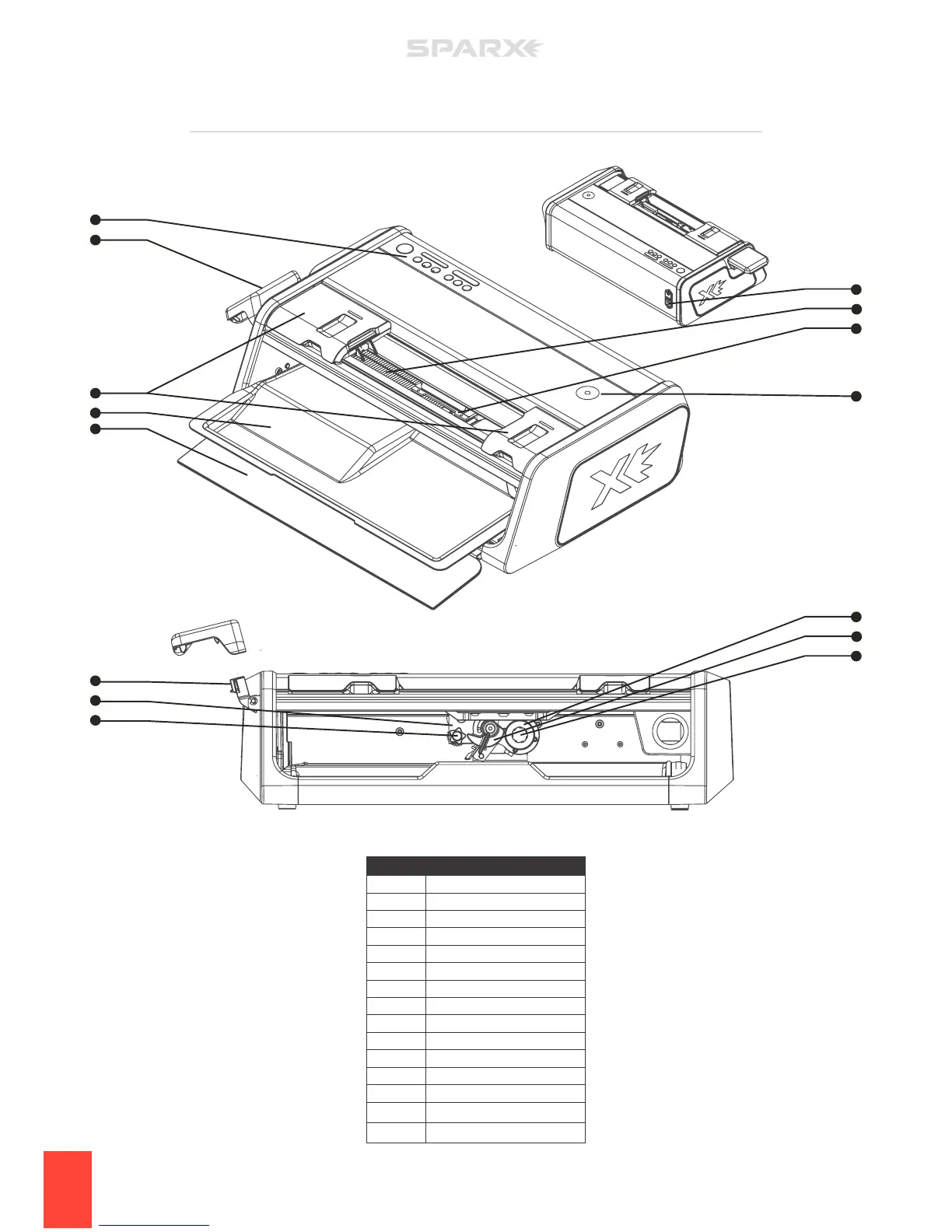 SPARX