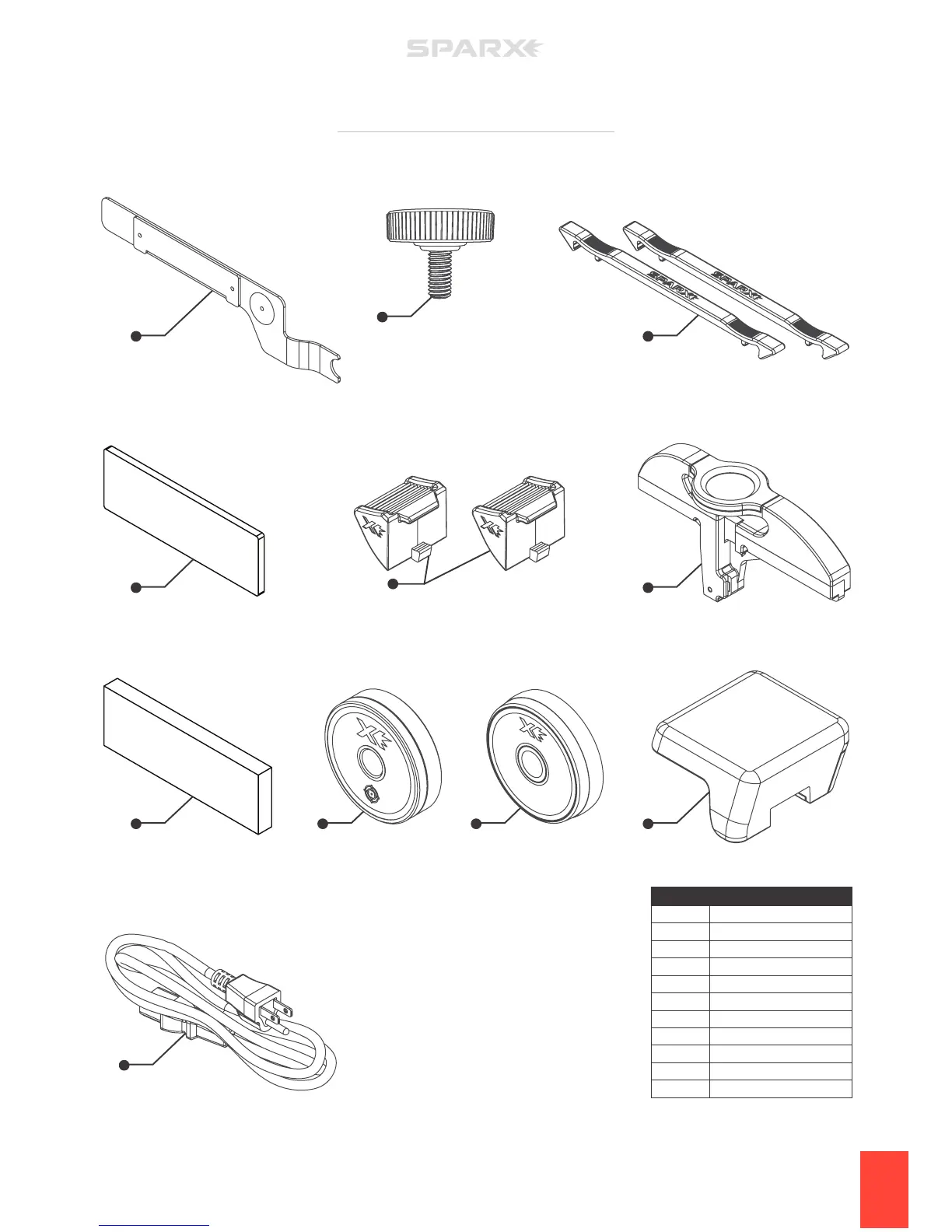 SPARX

SPARX SPARX