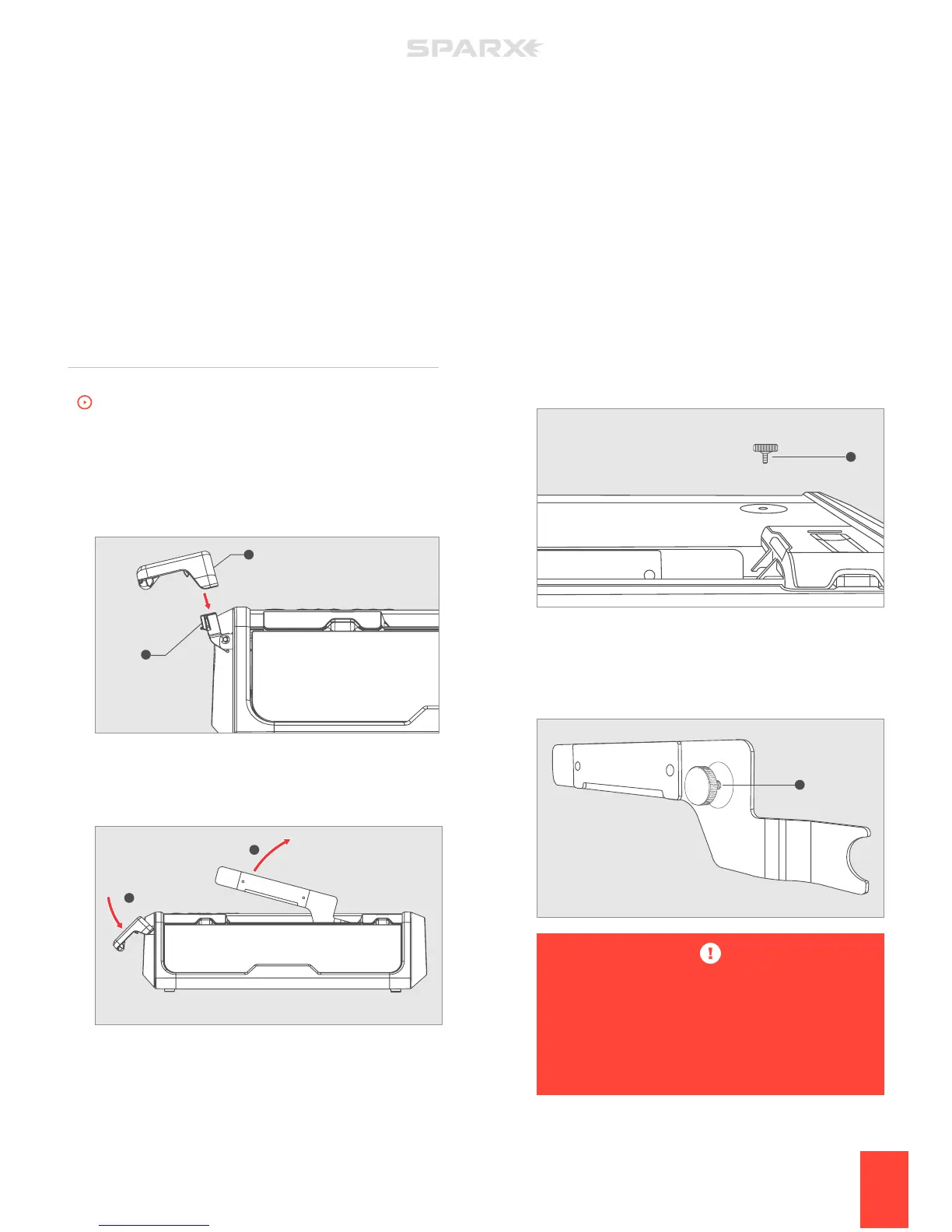 SPARX