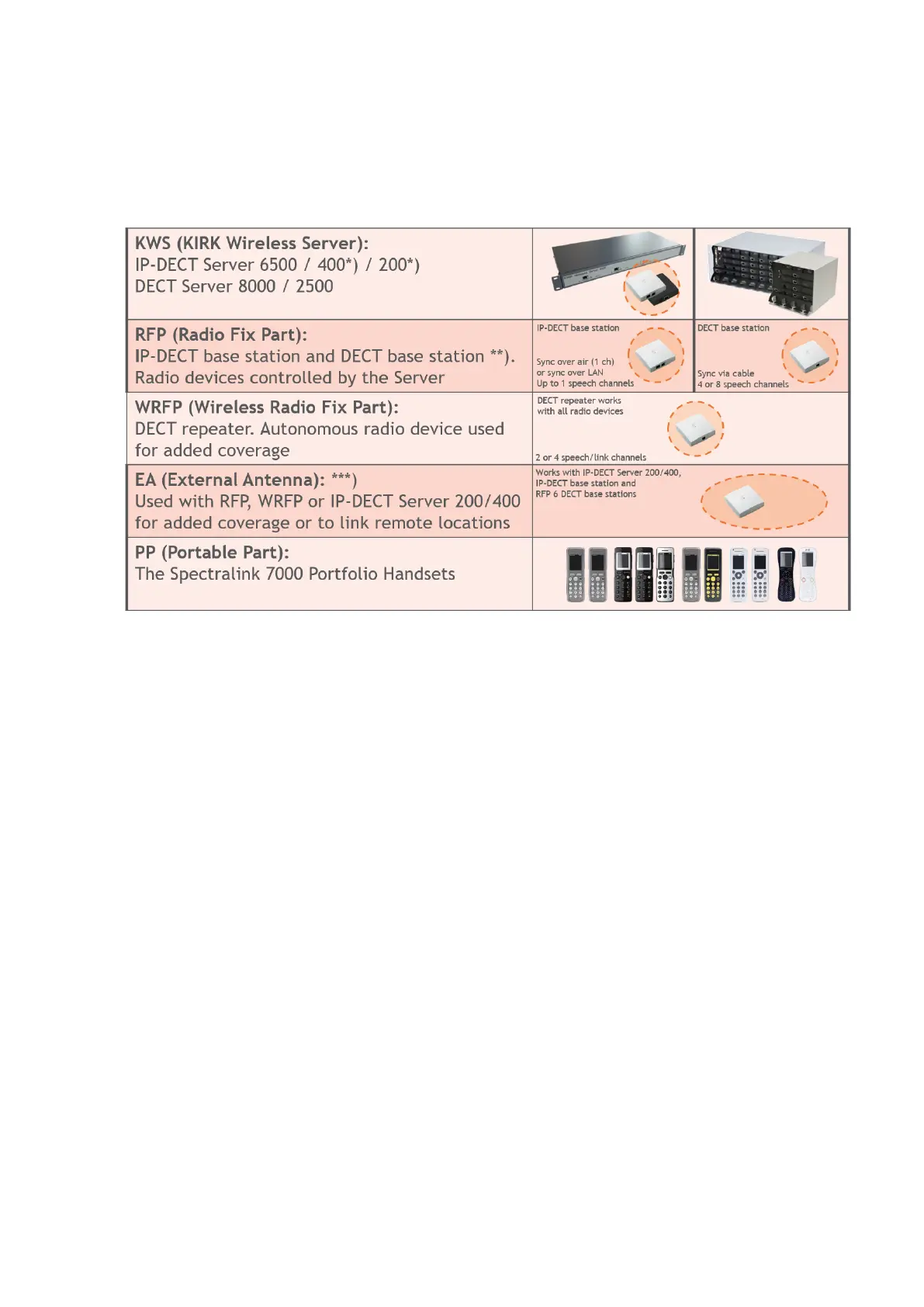 KWS (KIRK Wireless Server):
IP-DECT Server 6500 / 400*) / 200*)
DECT Server 8000 / 2500

RFP (Radio Fix Part):
IP-DECT base station and DECT base station **).
Radio devices controlled by the Server

IP-DECT base station

Sync over air (1 ch)
or sync over LAN
Up to 1 speech channels

DECT base station

Sync via cable
4 or 8 speech channels

WRFP (Wireless Radio Fix Part):
DECT repeater. Autonomous radio device used for added coverage

DECT repeater works
with all radio devices

2 or 4 speech/link channels

EA (External Antenna): ***)
Used with RFP, WRFP or IP-DECT Server 200/400 for added coverage or to link remote locations

Works with IP-DECT Server 200/400,
IP-DECT base station and
RFP 6 DECT base stations

PP (Portable Part):
The Spectralink 7000 Portfolio Handsets