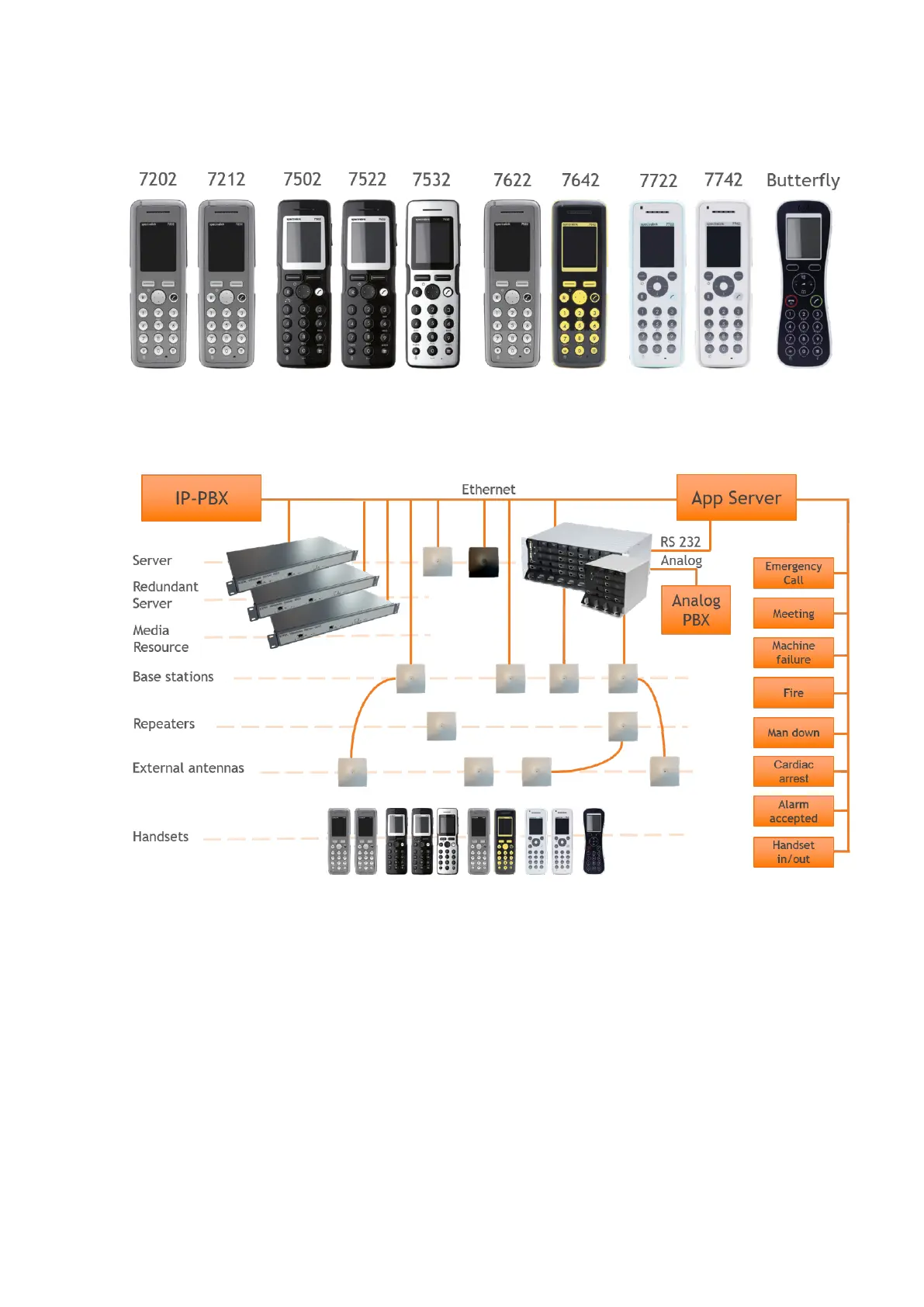 7202 7212 7502 7522 7532 7622 7642 7722 7742 Butterfly

IP-PBX

Ethernet

App Server

RS 232

Analog

Analog PBX

Server

Redundant Server

Media Resource

Base stations

Repeaters

External antennas

Handsets

Emergency Call

Meeting

Machine failure

Fire

Man down

Cardiac arrest

Alarm accepted

Handset in/out