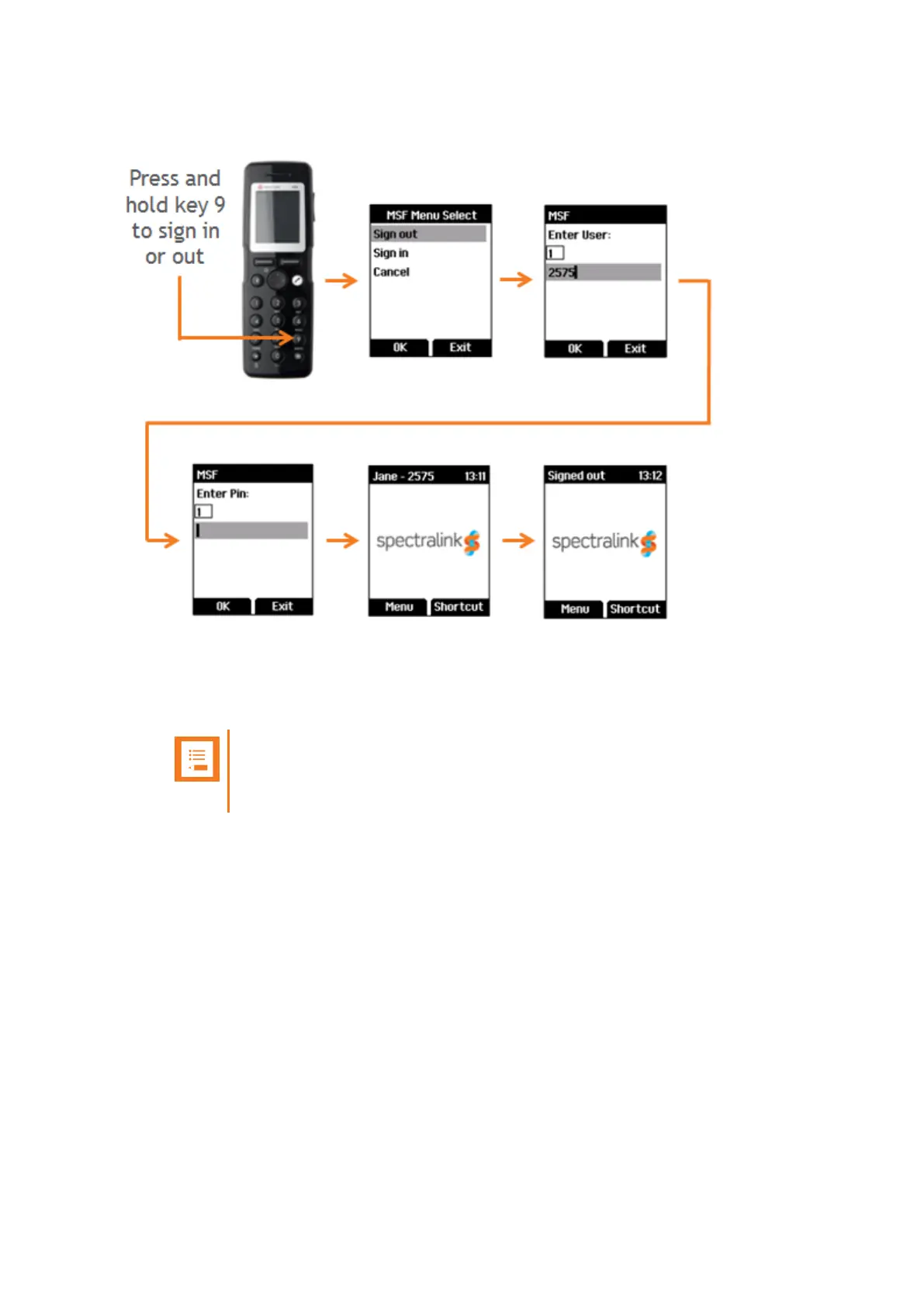 Press and hold key 9 to sign in or out

MSF Menu Select
Sign out
Sign in
Cancel
OK Exit

MSF
Enter User:
1
2575
OK Exit

MSF
Enter Pin:
1
OK Exit

Jane - 2575 13:11
spectralink
Menu Shortcut

Signed out 13:12
spectralink
Menu Shortcut