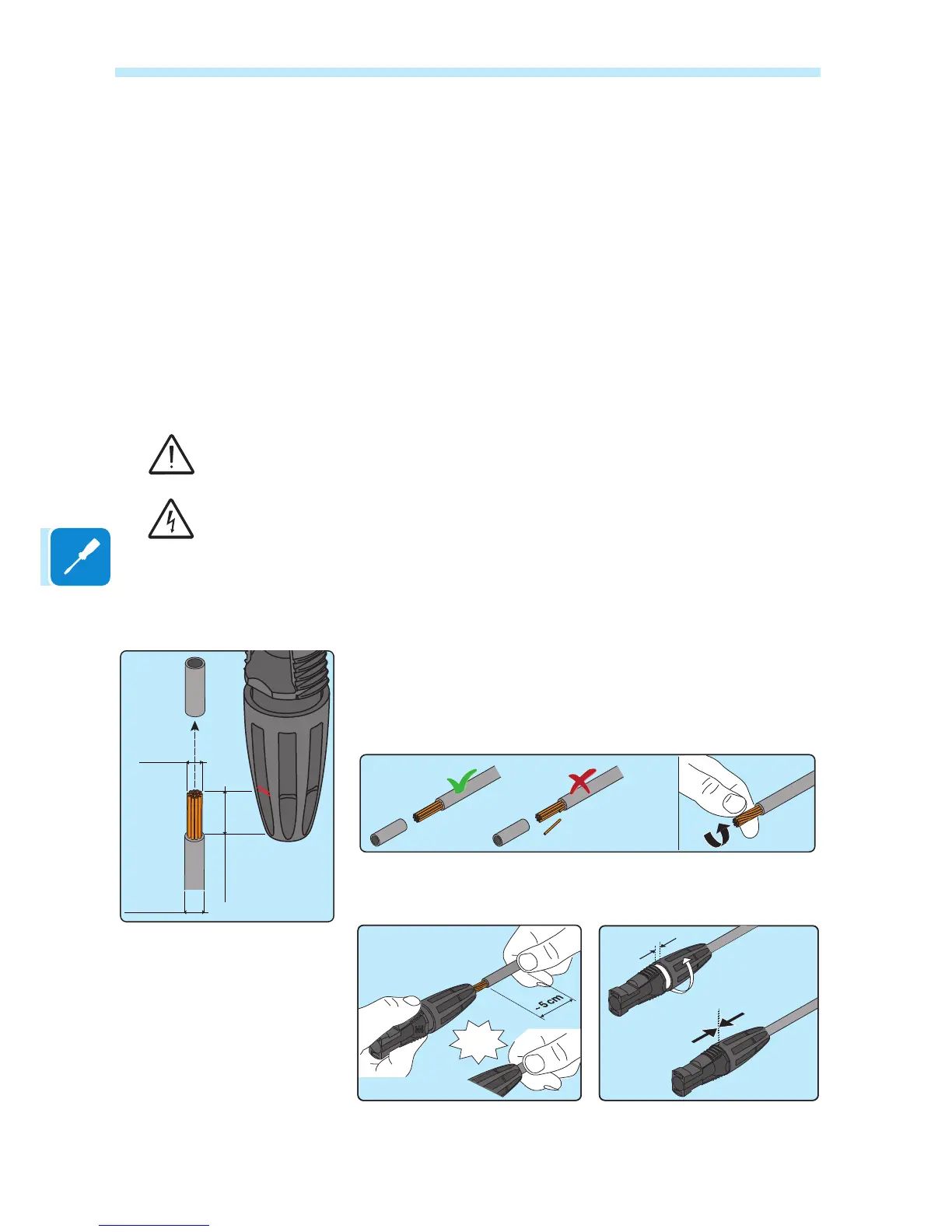 ~5 cm