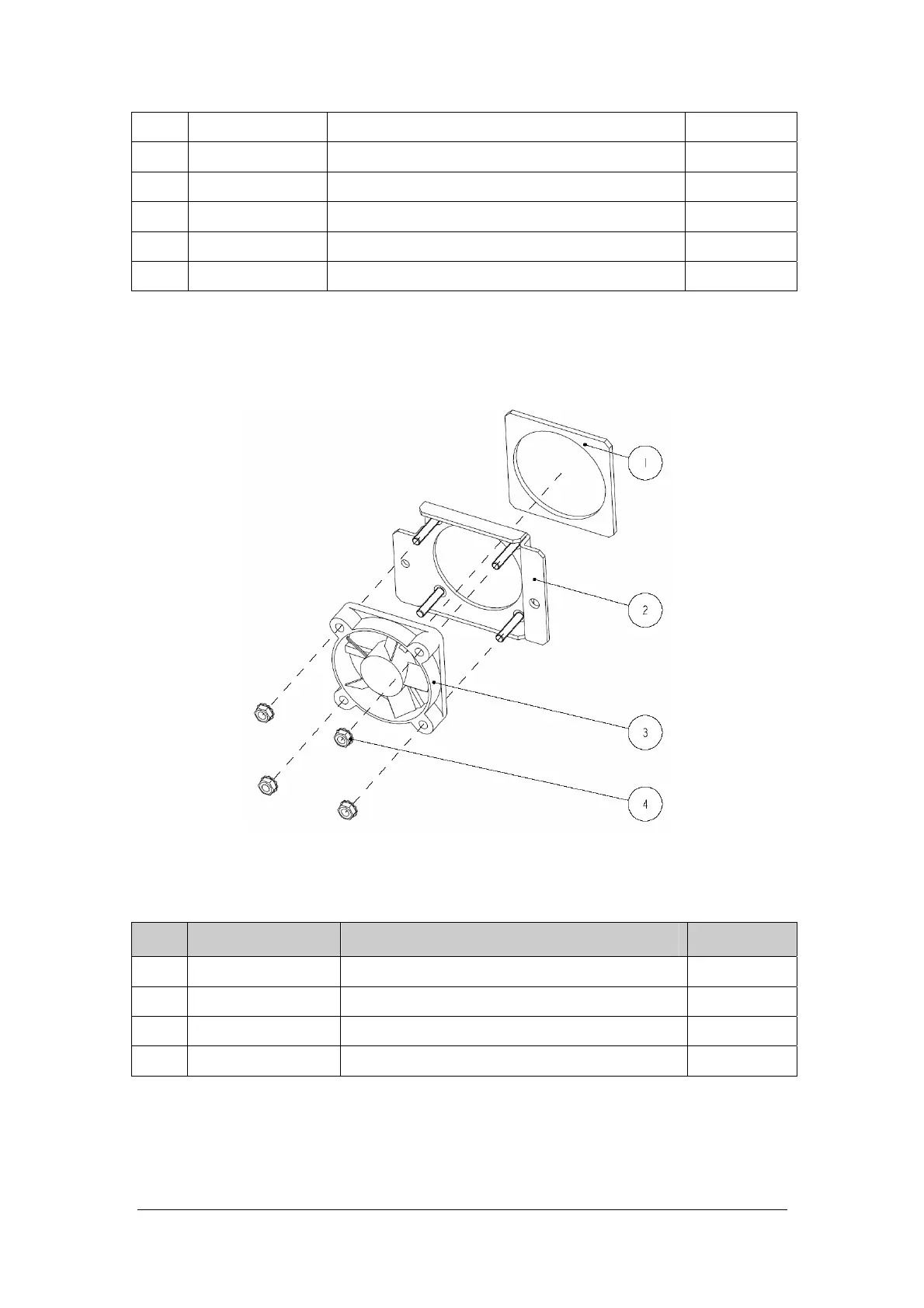 1

2

3

4