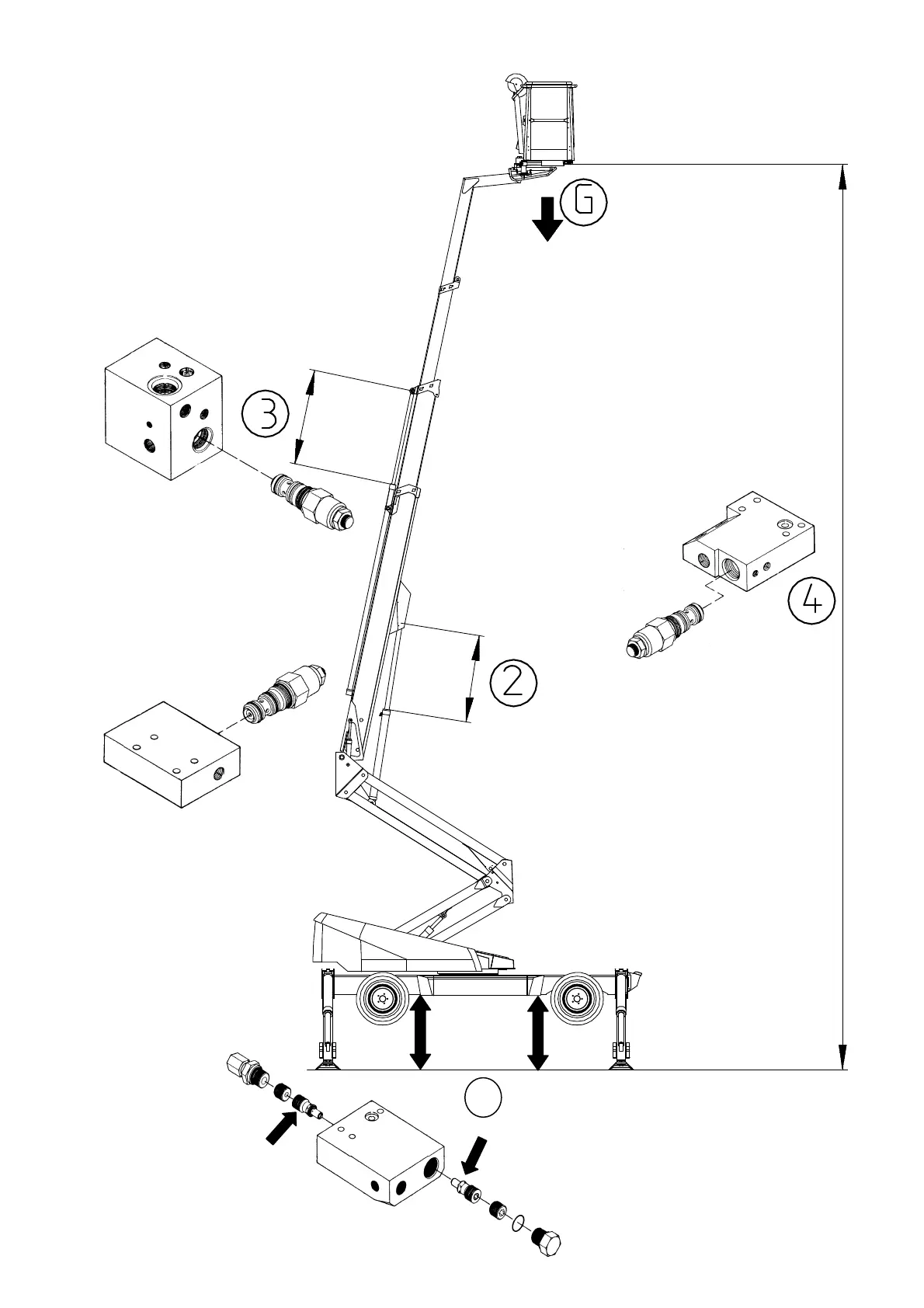 G

3

4

2