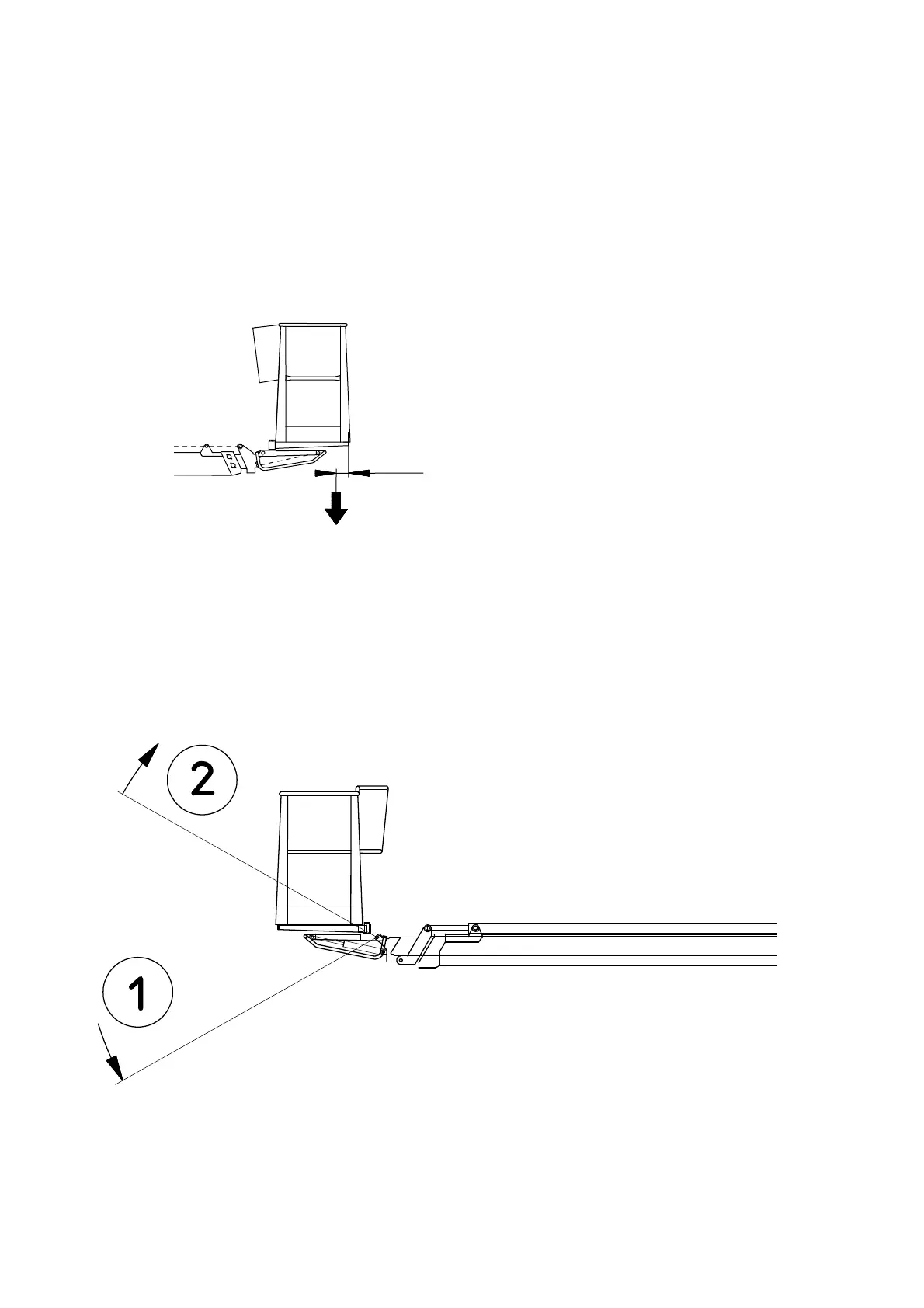 2

1