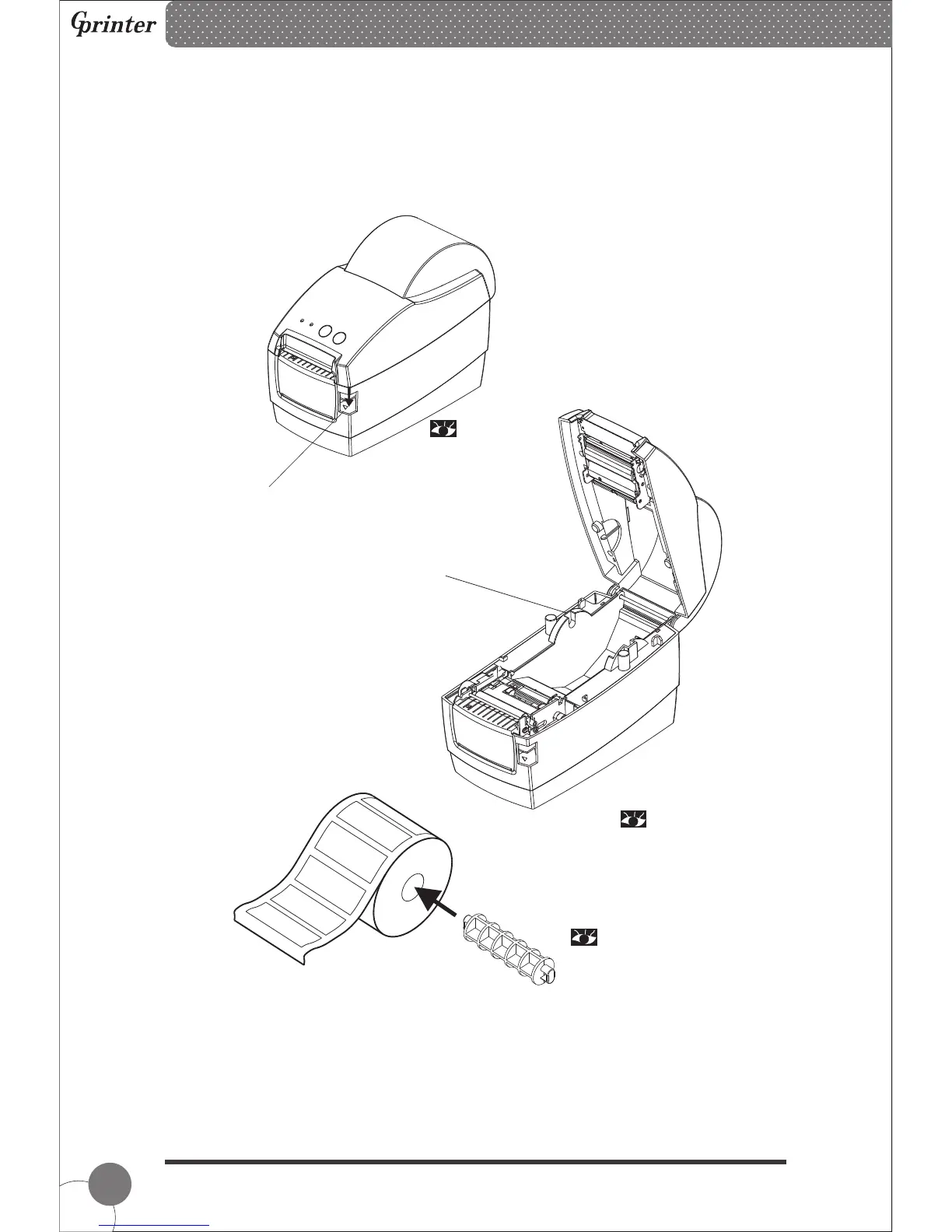 Gprinter