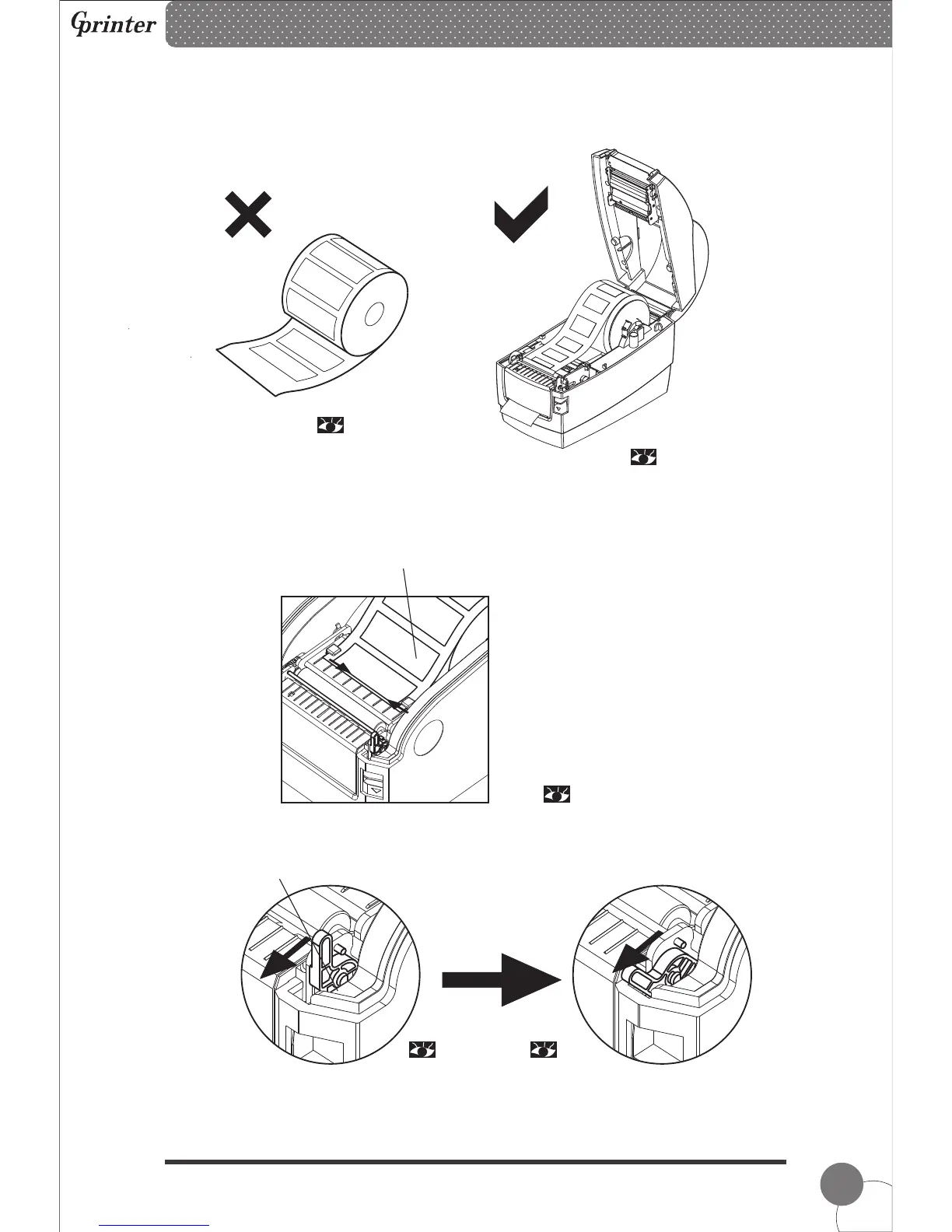 Gprinter