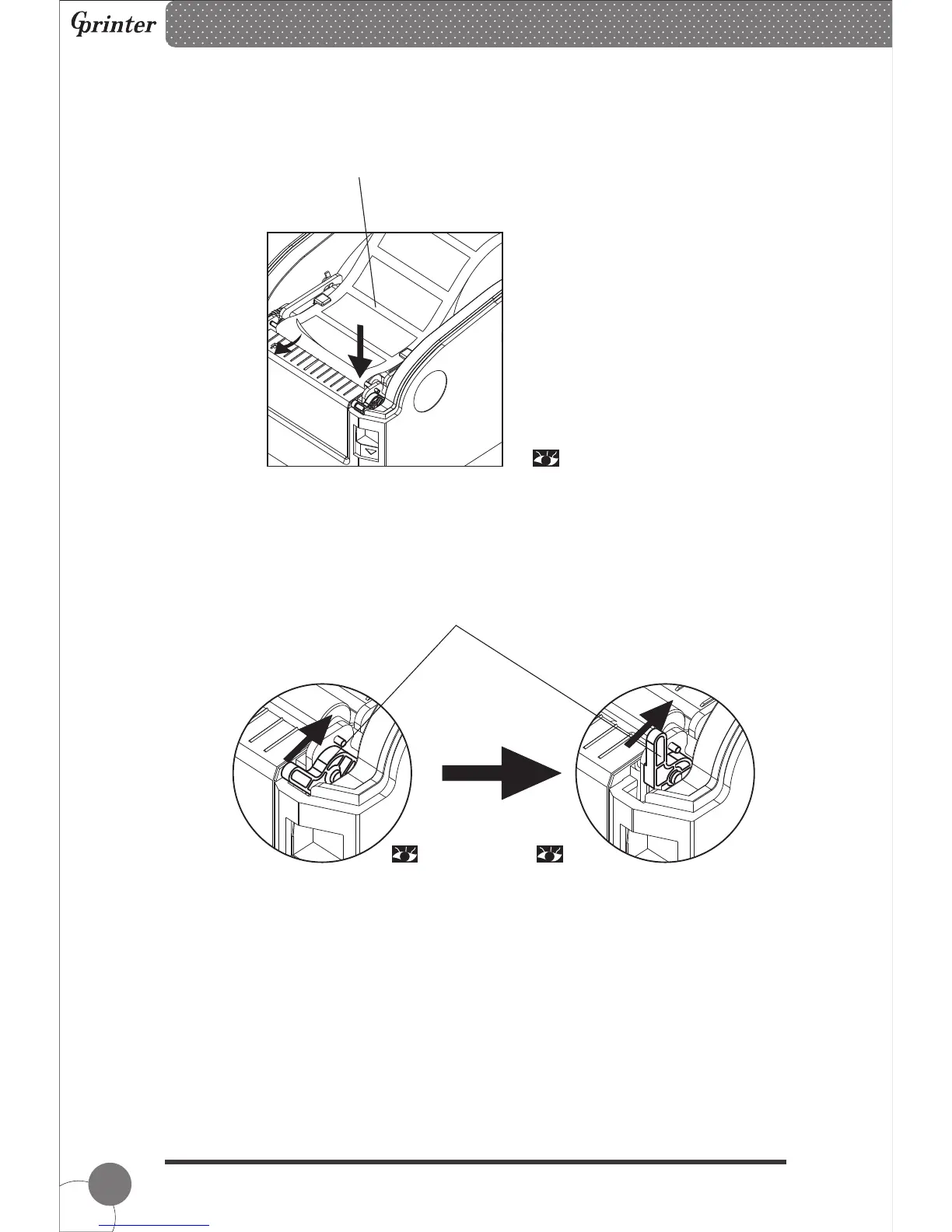 Gprinter