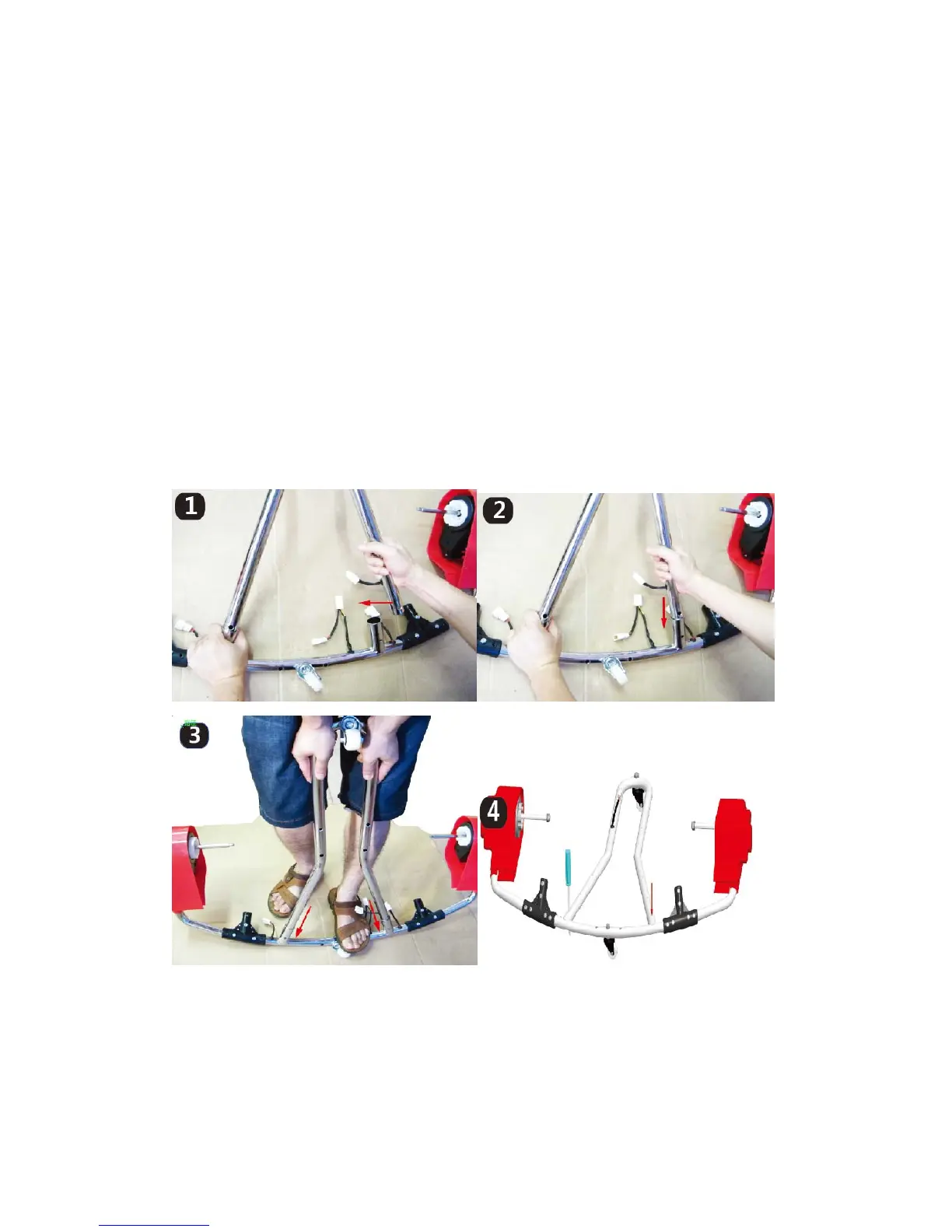 1

2

3

4